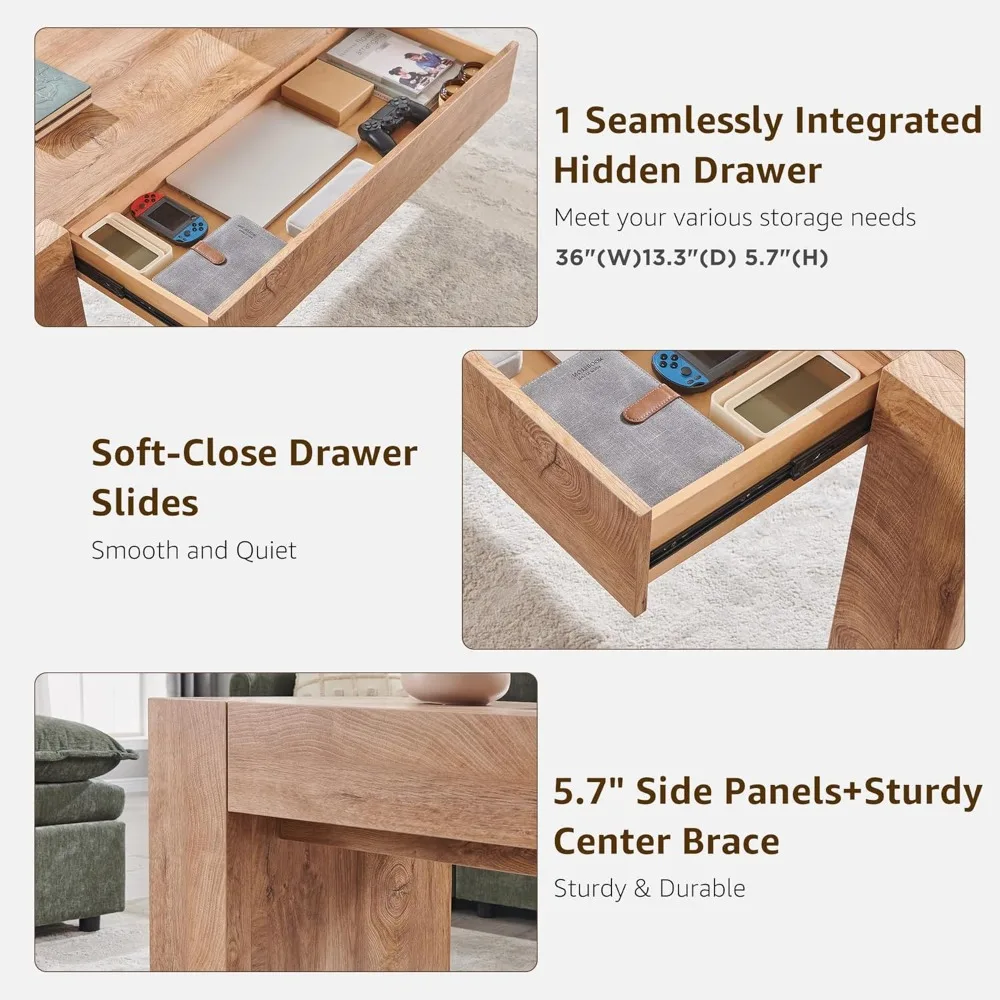 1 Seamlessly Integrated Hidden Drawer

Meet your various storage needs

36"(W)13.3"(D) 5.7"(H)

Soft-Close Drawer Slides

Smooth and Quiet

5.7" Side Panels+Sturdy Center Brace

Sturdy & Durable