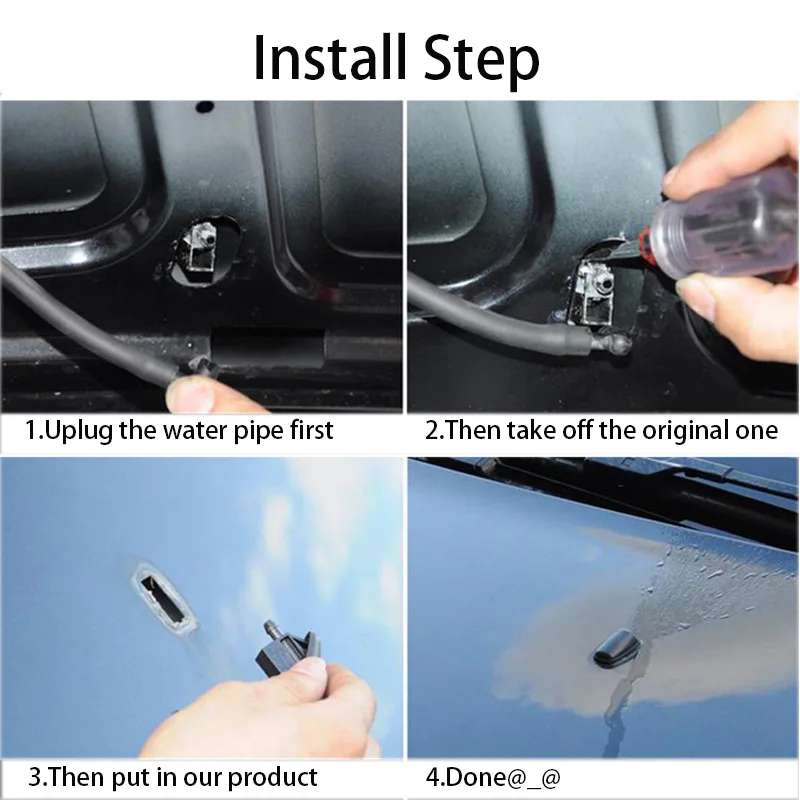 Install Step

1.Uplug the water pipe first

2.Then take off the original one

3.Then put in our product

4.Done@_@