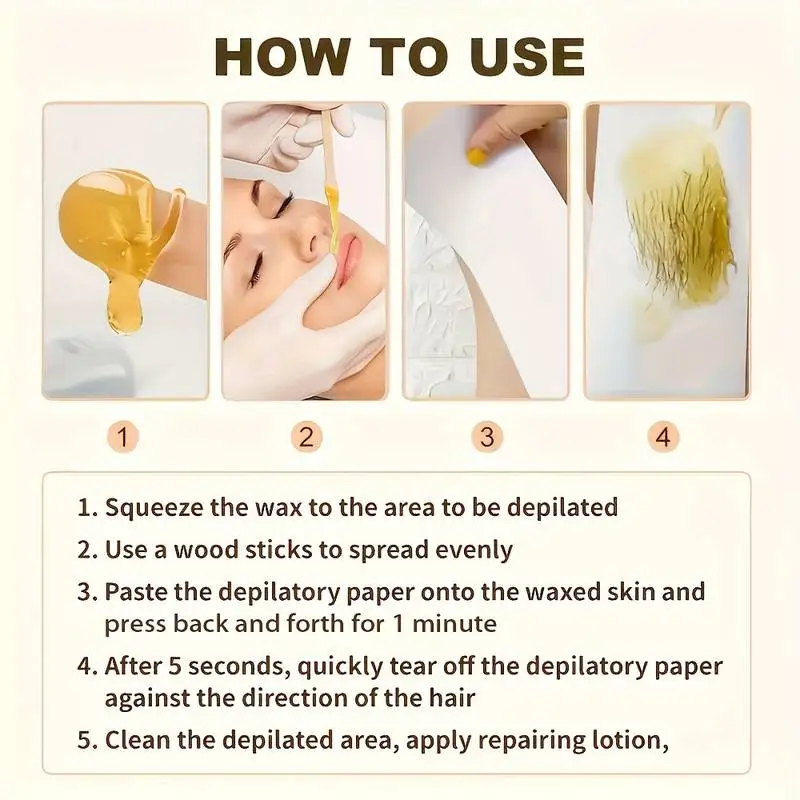 HOW TO USE

1

2

3

4

1. Squeeze the wax to the area to be depilated

2. Use a wood sticks to spread evenly

3. Paste the depilatory paper onto the waxed skin and press back and forth for 1 minute

4. After 5 seconds, quickly tear off the depilatory paper against the direction of the hair

5. Clean the depilated area, apply repairing lotion,