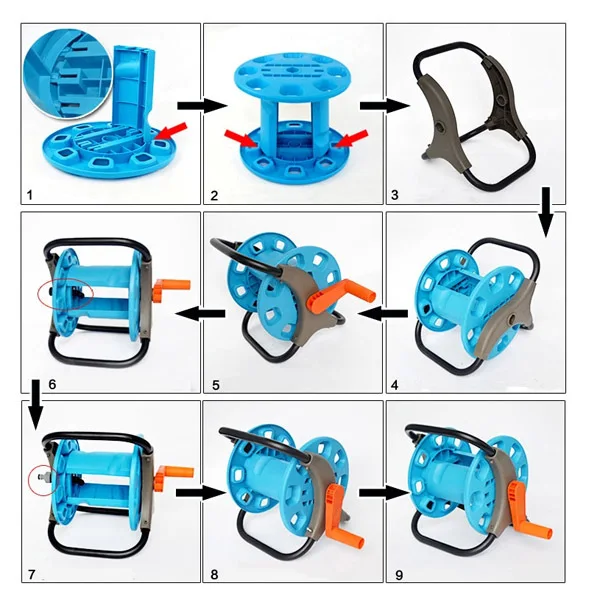 1
2
3
6
5
4
7
8
9