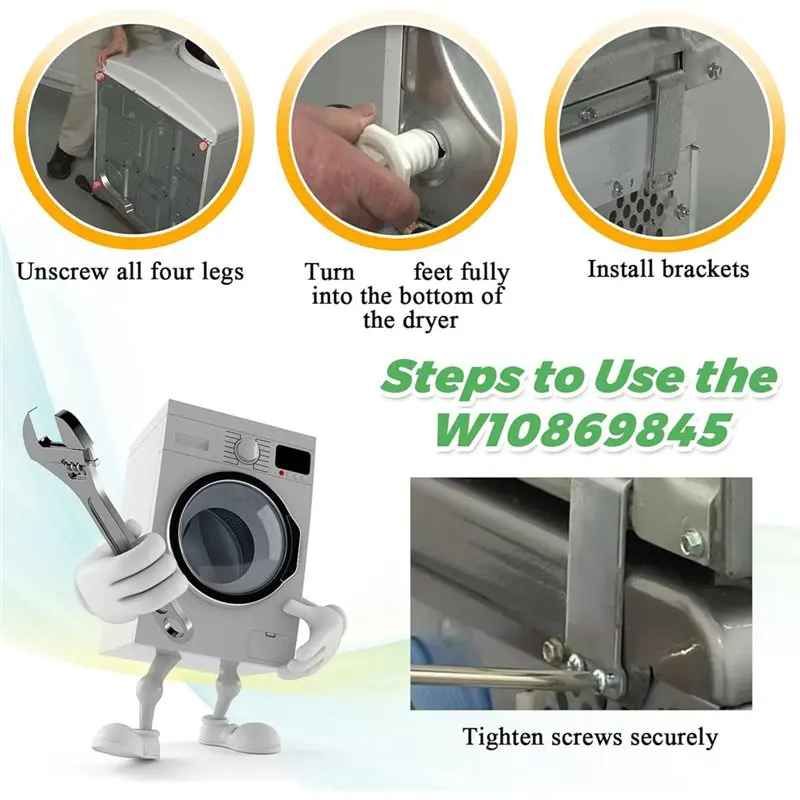 Unscrew all four legs

Turn feet fully into the bottom of the dryer

Install brackets

Steps to Use the W10869845

Tighten screws securely