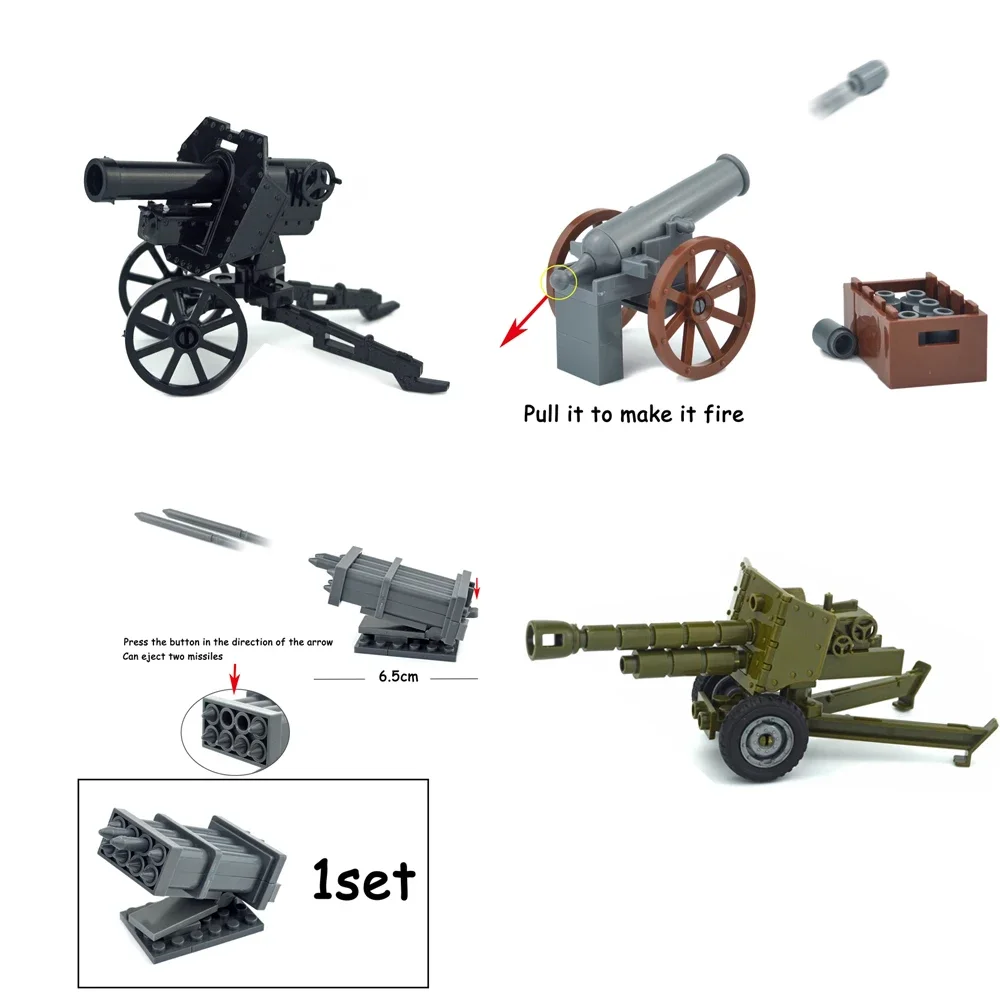 Pull it to make it fire

Press the button in the direction of the arrow
Can eject two missiles

6.5cm

1set