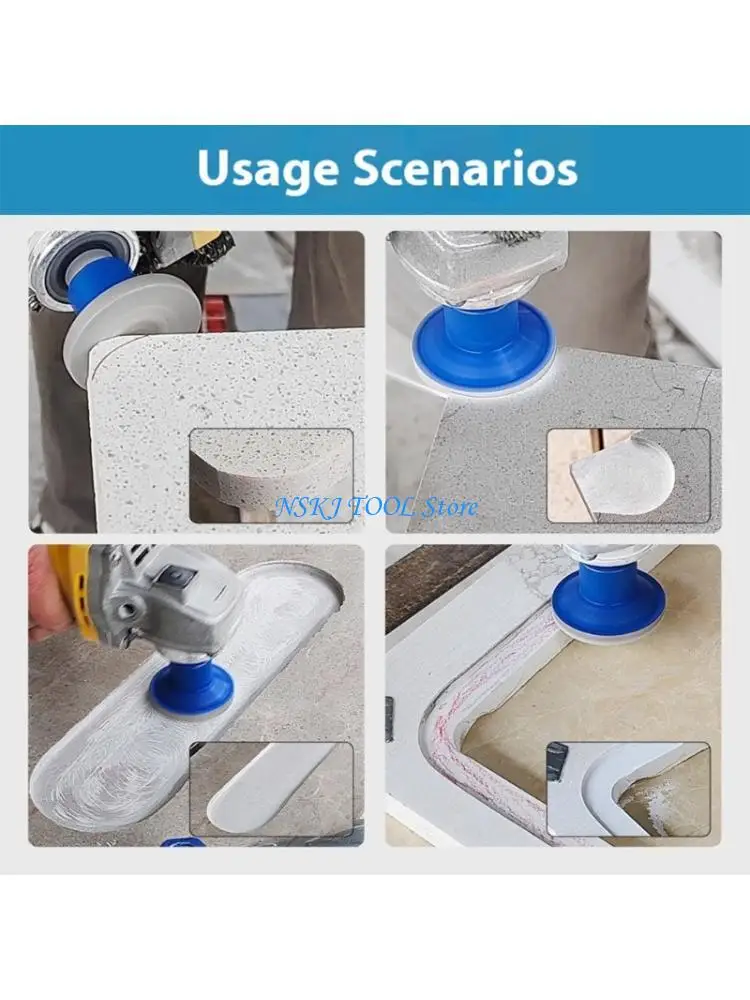 Usage Scenarios

NSKJ TOOL Store