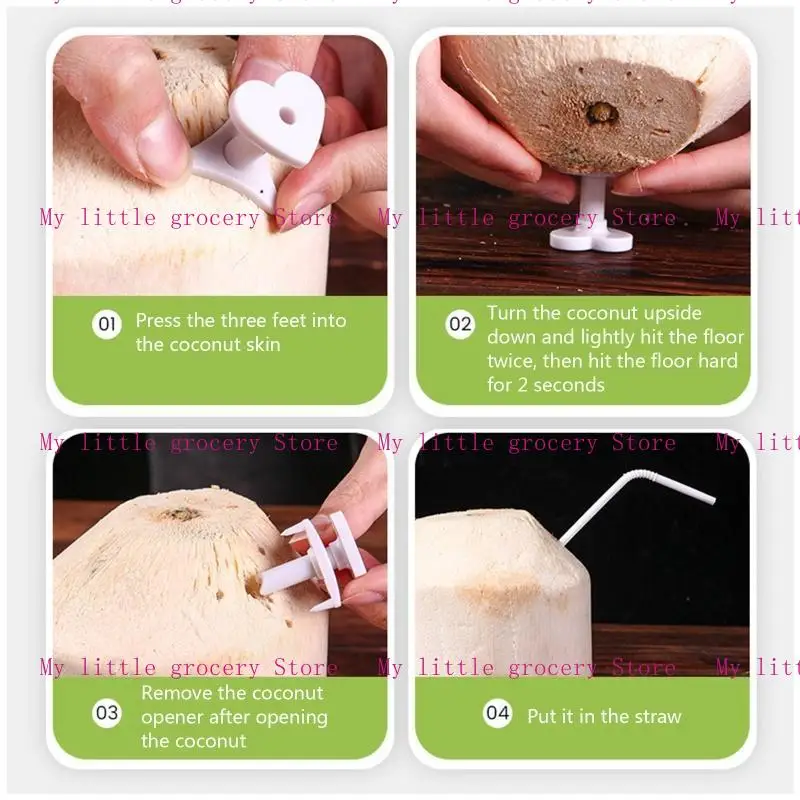 My little grocery Store My little grocery Store. My litt

01 Press the three feet into the coconut skin

02 Turn the coconut upside down and lightly hit the floor twice, then hit the floor hard for 2 seconds

My little grocery Store My little grocery Store My litt

My little grocery Store My little grocery Store My litt

03 Remove the coconut opener after opening the coconut

04 Put it in the straw