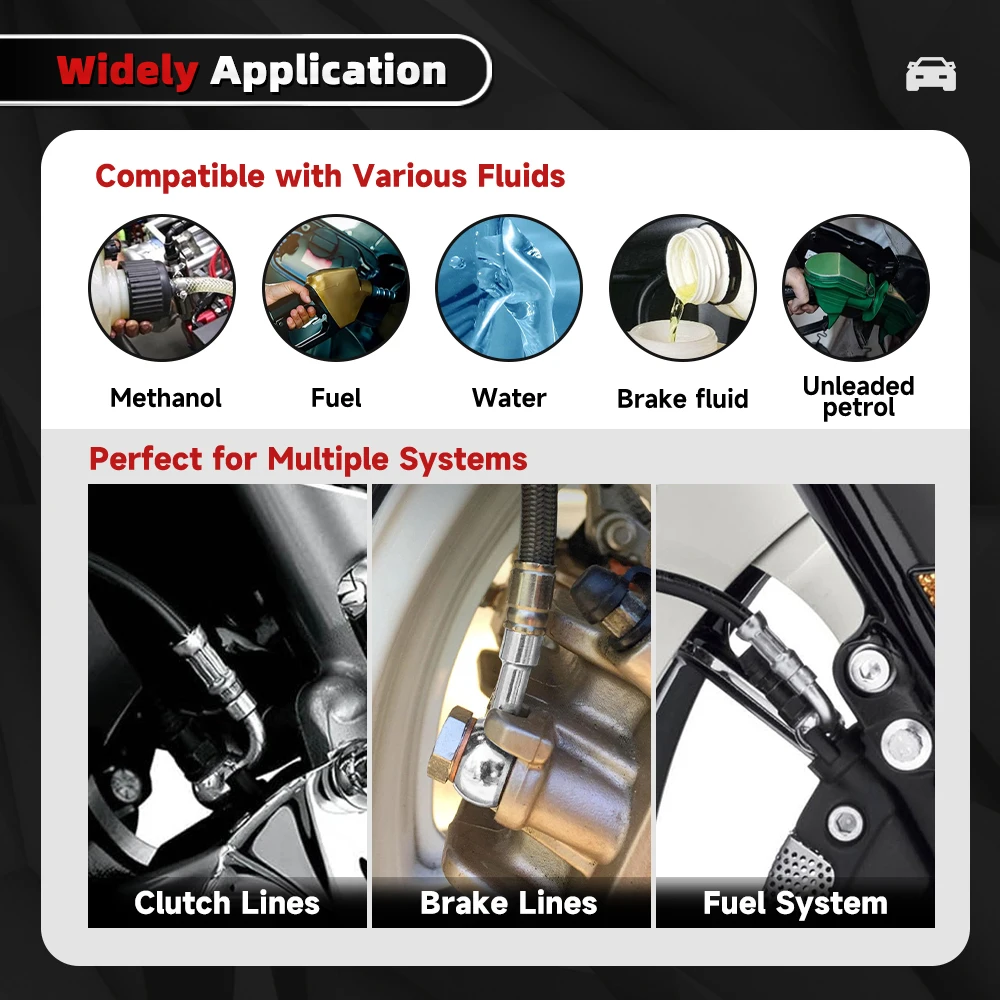 Widely Application

Compatible with Various Fluids

Methanol

Fuel

Water

Brake fluid

Unleaded petrol

Perfect for Multiple Systems

Clutch Lines

Brake Lines

Fuel System