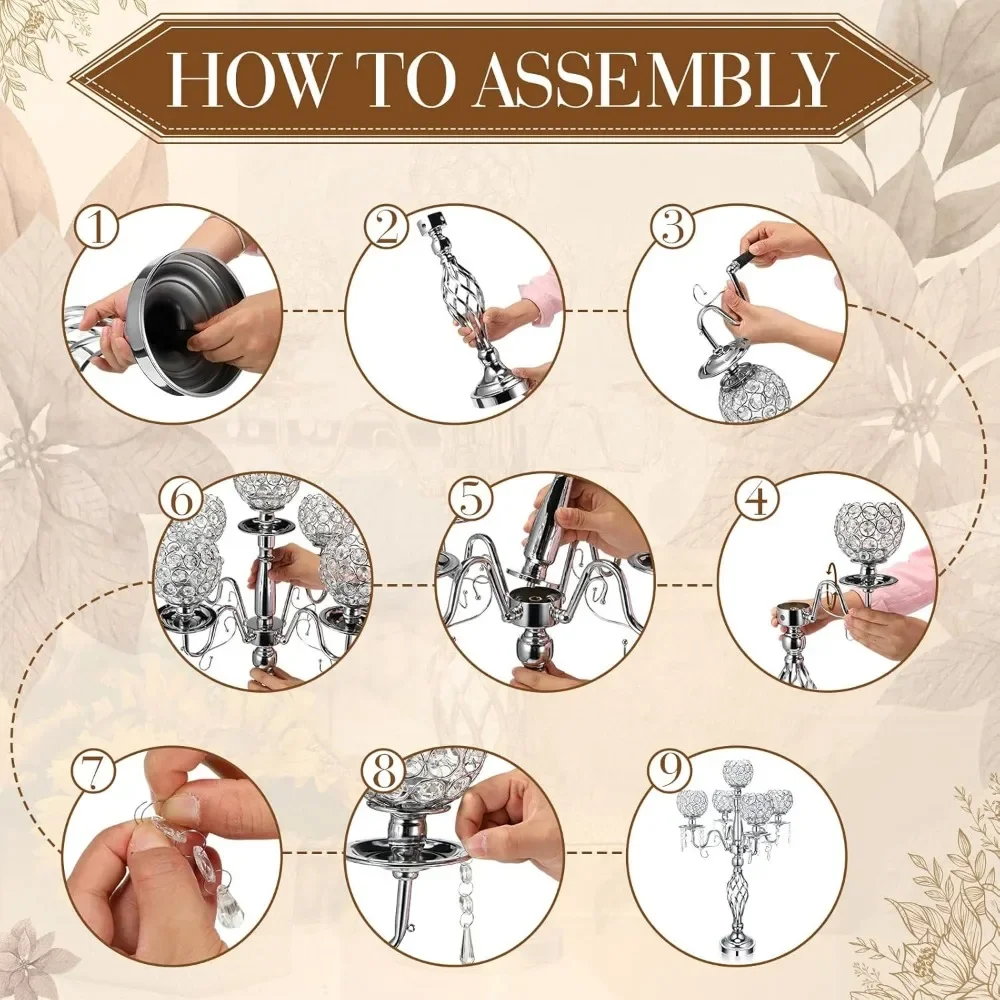 HOW TO ASSEMBLY

1

2

3

6

5

4

7

8

9