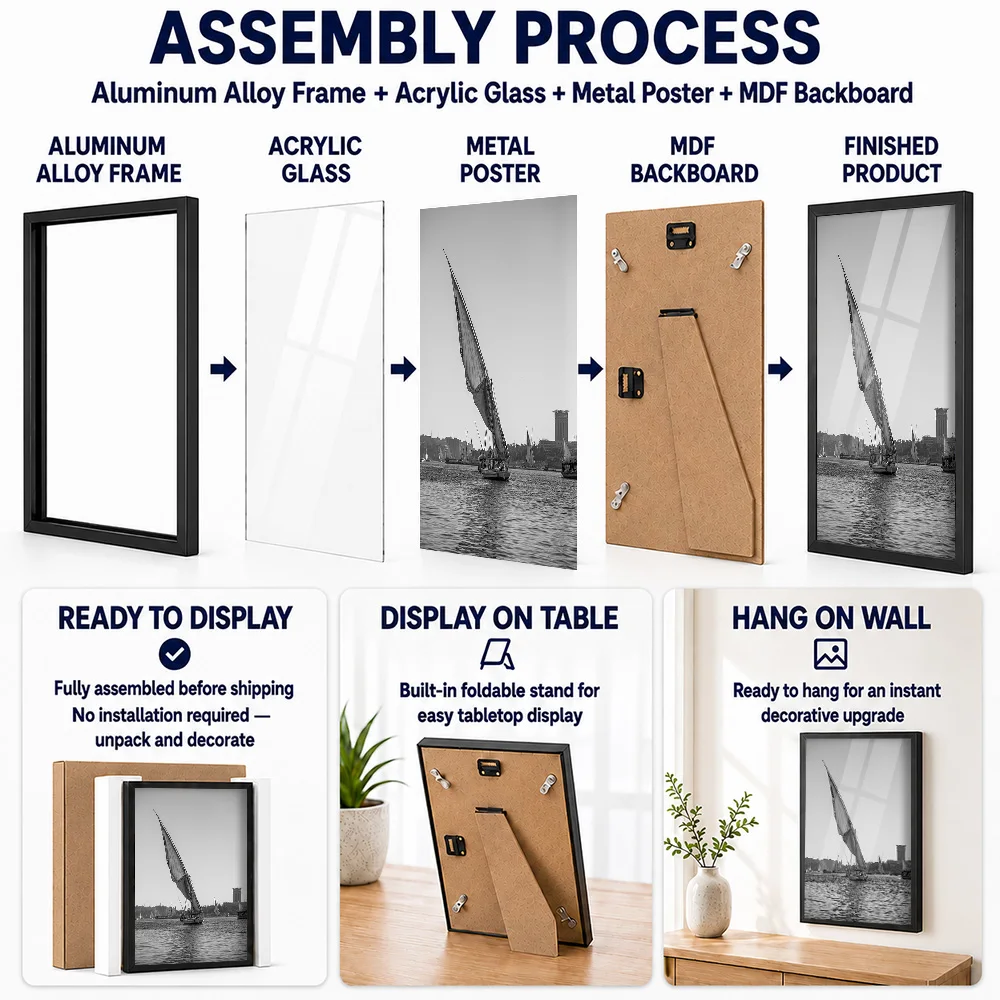 ASSEMBLY PROCESS

Aluminum Alloy Frame + Acrylic Glass + Metal Poster + MDF Backboard

ALUMINUM ALLOY FRAME

ACRYLIC GLASS

METAL POSTER

MDF BACKBOARD

FINISHED PRODUCT

READY TO DISPLAY

Fully assembled before shipping
No installation required — unpack and decorate

DISPLAY ON TABLE

Built-in foldable stand for easy tabletop display

HANG ON WALL

Ready to hang for an instant decorative upgrade