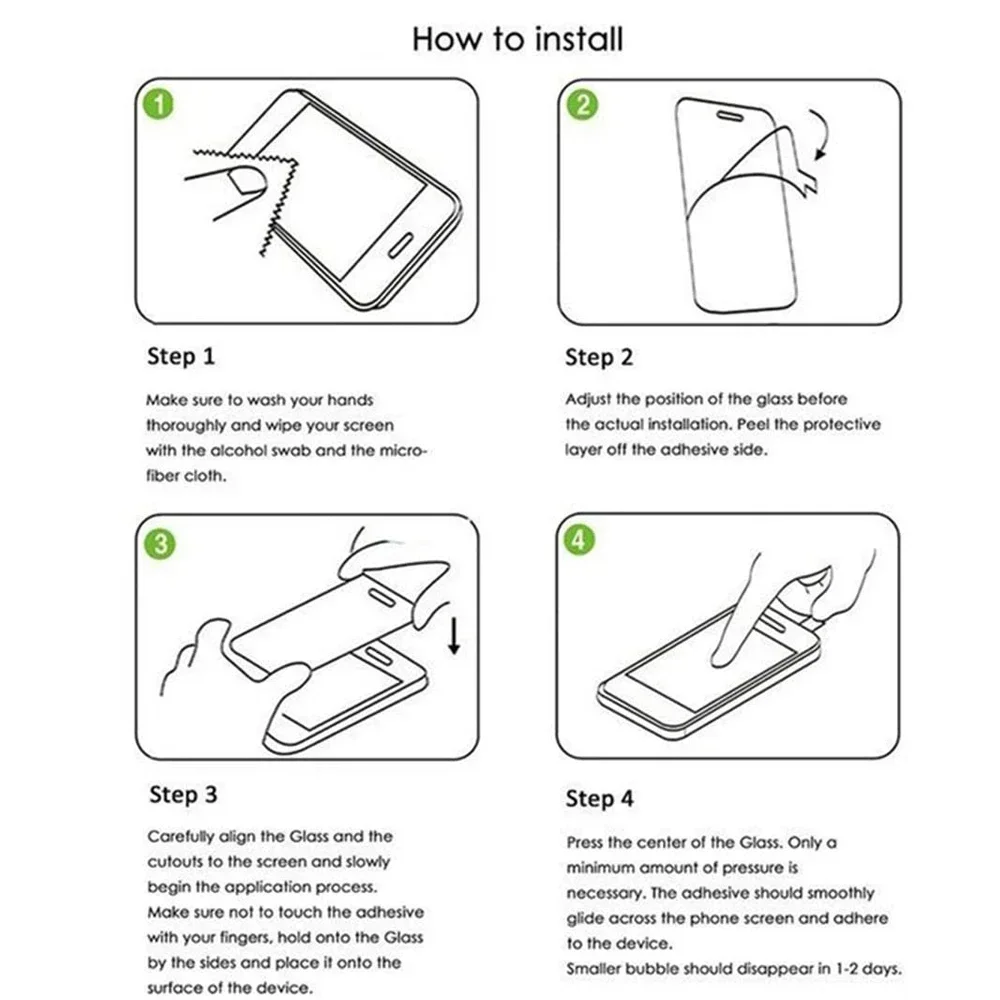 How to install

1

Step 1

Make sure to wash your hands thoroughly and wipe your screen with the alcohol swab and the microfiber cloth.

2

Step 2

Adjust the position of the glass before the actual installation. Peel the protective layer off the adhesive side.

3

Step 3

Carefully align the Glass and the cutouts to the screen and slowly begin the application process. Make sure not to touch the adhesive with your fingers, hold onto the Glass by the sides and place it onto the surface of the device.

4

Step 4

Press the center of the Glass. Only a minimum amount of pressure is necessary. The adhesive should smoothly glide across the phone screen and adhere to the device.
Smaller bubble should disappear in 1-2 days.