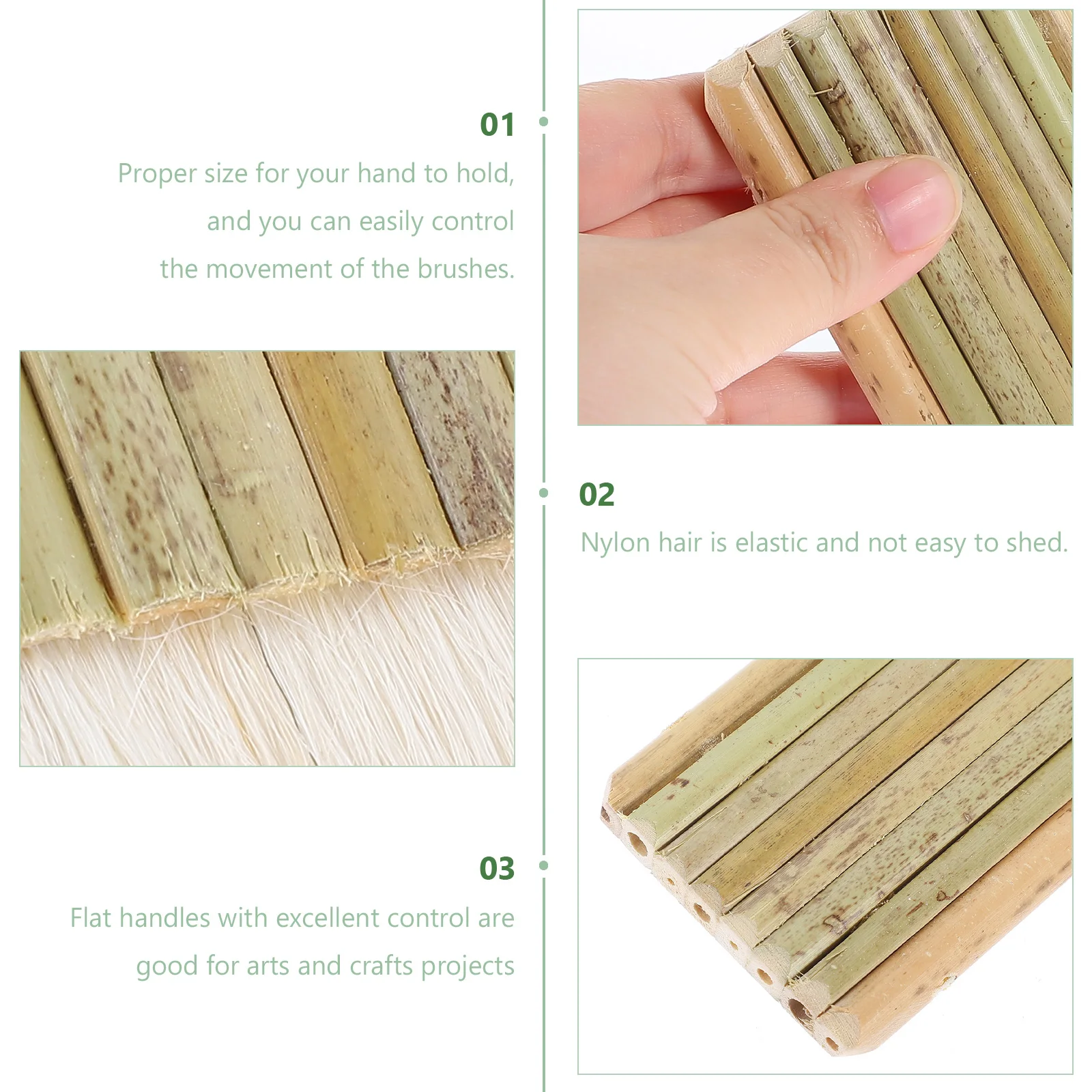 01

Proper size for your hand to hold, and you can easily control the movement of the brushes.

02

Nylon hair is elastic and not easy to shed.

03

Flat handles with excellent control are good for arts and crafts projects