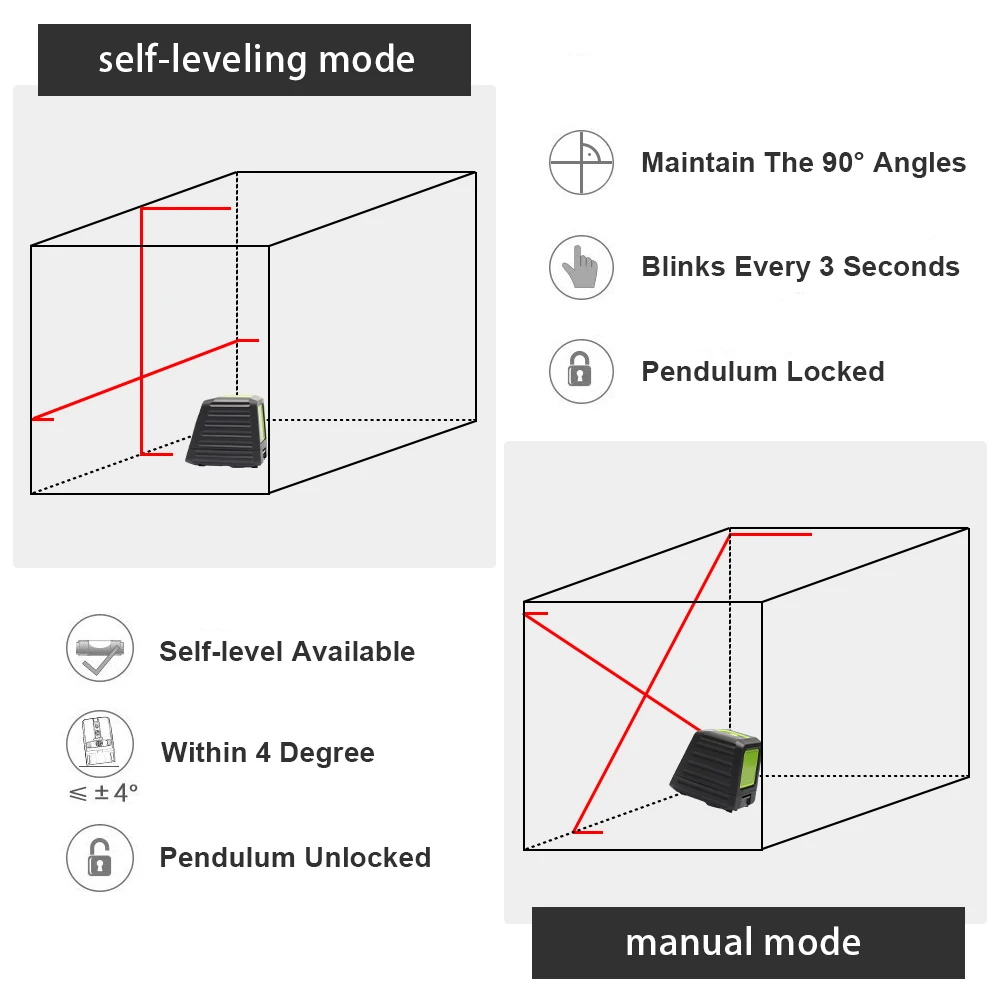 self-leveling mode

Maintain The 90° Angles

Blinks Every 3 Seconds

Pendulum Locked

Self-level Available

Within 4 Degree

$\leqslant \pm 4°$

Pendulum Unlocked

manual mode