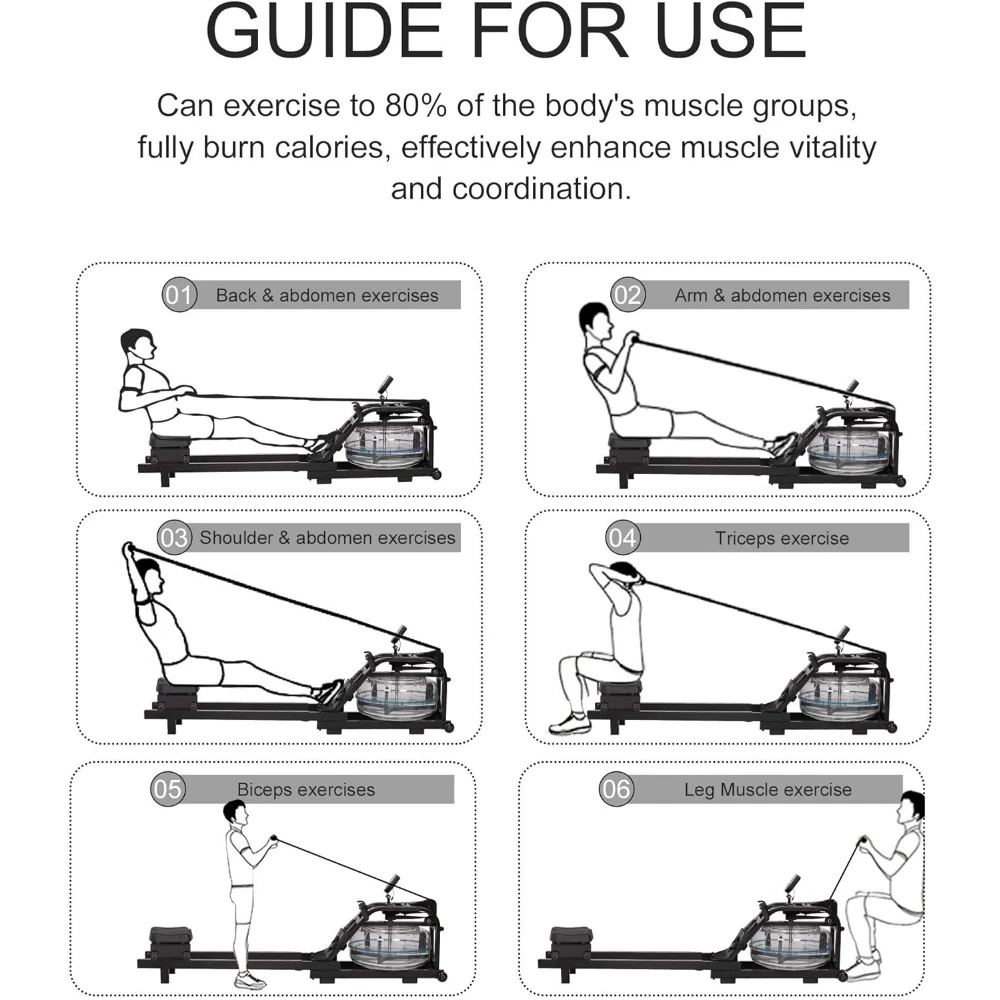 GUIDE FOR USE

Can exercise to 80% of the body's muscle groups, fully burn calories, effectively enhance muscle vitality and coordination.

01 Back & abdomen exercises

02 Arm & abdomen exercises

03 Shoulder & abdomen exercises

04 Triceps exercise

05 Biceps exercises

06 Leg Muscle exercise