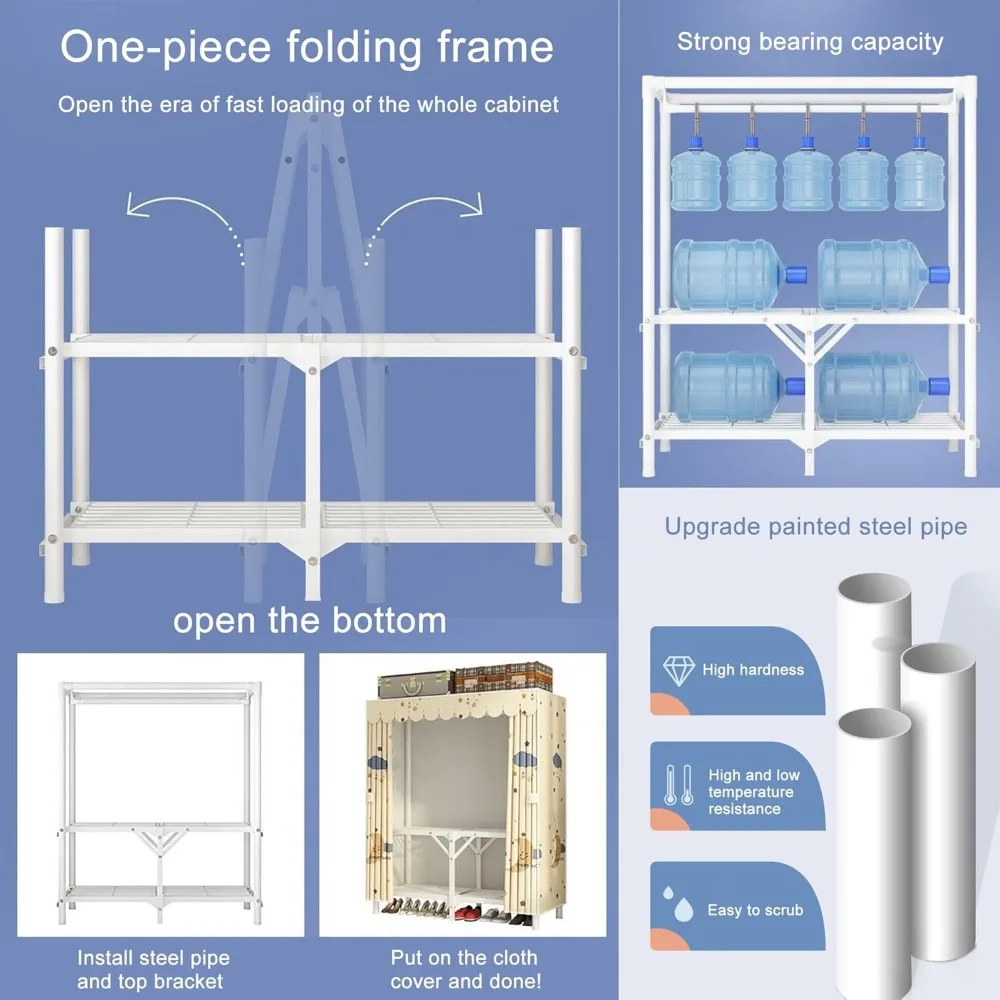 One-piece folding frame

Open the era of fast loading of the whole cabinet

open the bottom

Install steel pipe and top bracket

Put on the cloth cover and done!

Strong bearing capacity

Upgrade painted steel pipe

High hardness

High and low temperature resistance

Easy to scrub