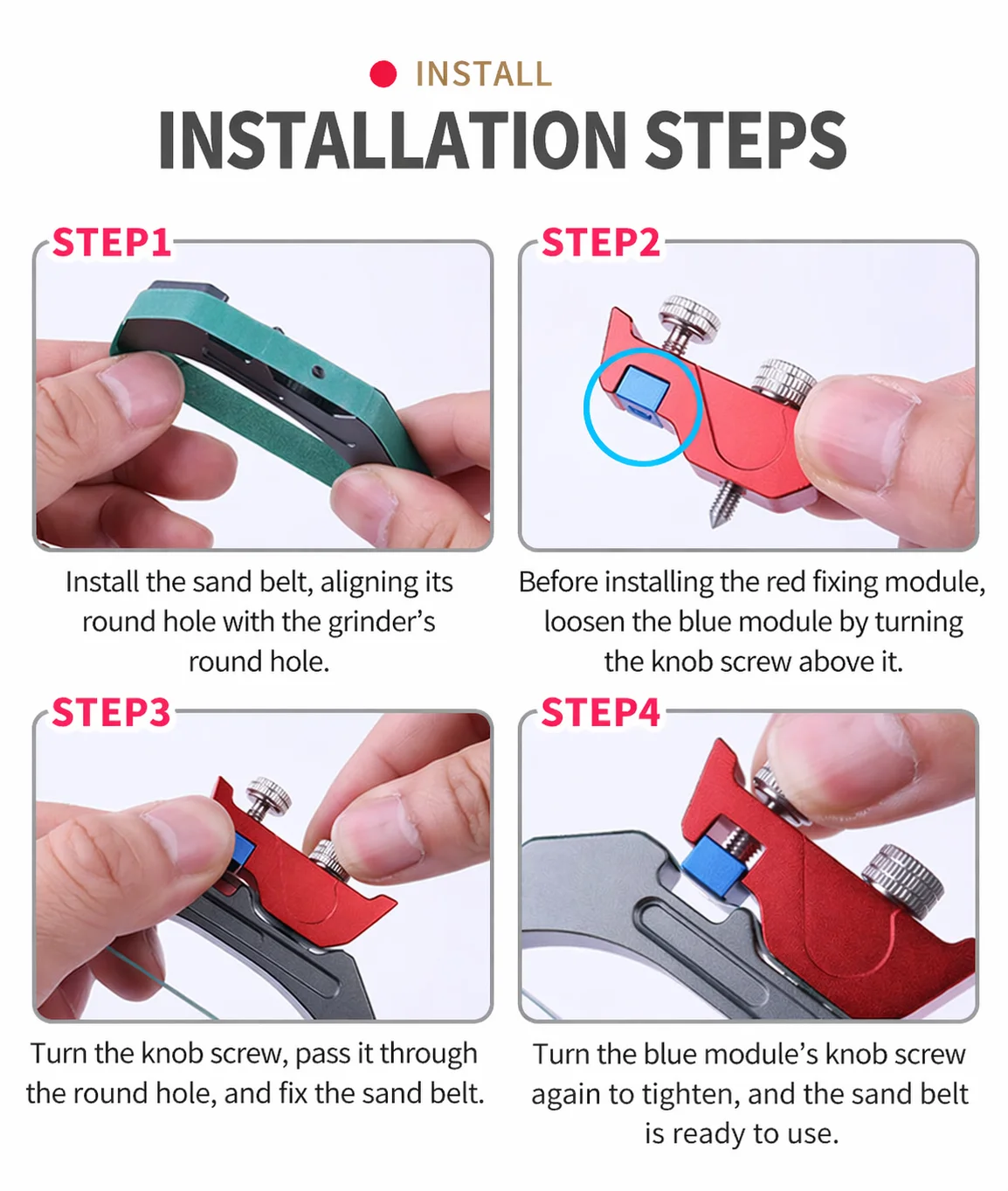 INSTALL

INSTALLATION STEPS

STEP1

Install the sand belt, aligning its round hole with the grinder's round hole.

STEP2

Before installing the red fixing module, loosen the blue module by turning the knob screw above it.

STEP3

Turn the knob screw, pass it through the round hole, and fix the sand belt.

STEP4

Turn the blue module's knob screw again to tighten, and the sand belt is ready to use.