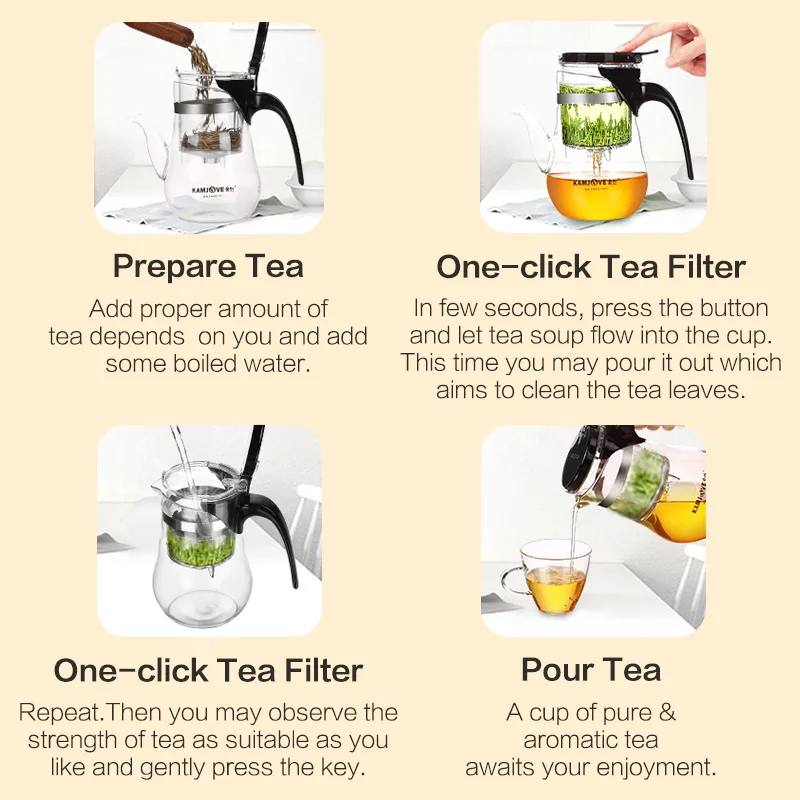 KAMJOVE

Prepare Tea

Add proper amount of tea depends  on you and add some boiled water.

KAMJOVE

One-click Tea Filter

In few seconds, press the button and let tea soup flow into the cup. This time you may pour it out which aims to clean the tea leaves.

One-click Tea Filter

Repeat.Then you may observe the strength of tea as suitable as you like and gently press the key.

KAMJOVE

Pour Tea

A cup of pure & aromatic tea awaits your enjoyment.