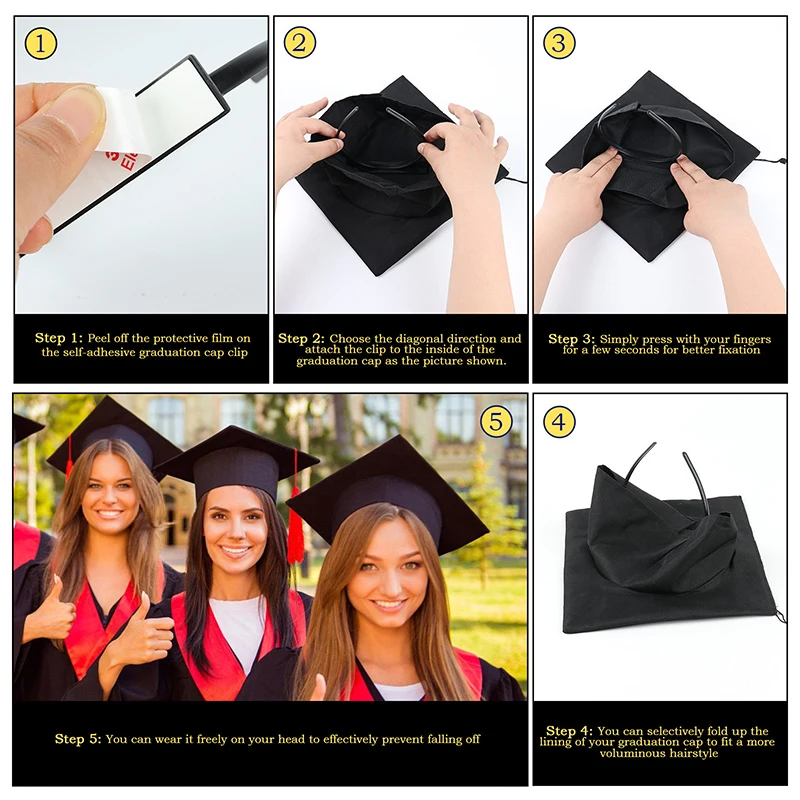 1

Step 1: Peel off the protective film on the self-adhesive graduation cap clip

2

Step 2: Choose the diagonal direction and attach the clip to the inside of the graduation cap as the picture shown.

3

Step 3: Simply press with your fingers for a few seconds for better fixation

5

Step 5: You can wear it freely on your head to effectively prevent falling off

4

Step 4: You can selectively fold up the lining of your graduation cap to fit a more voluminous hairstyle