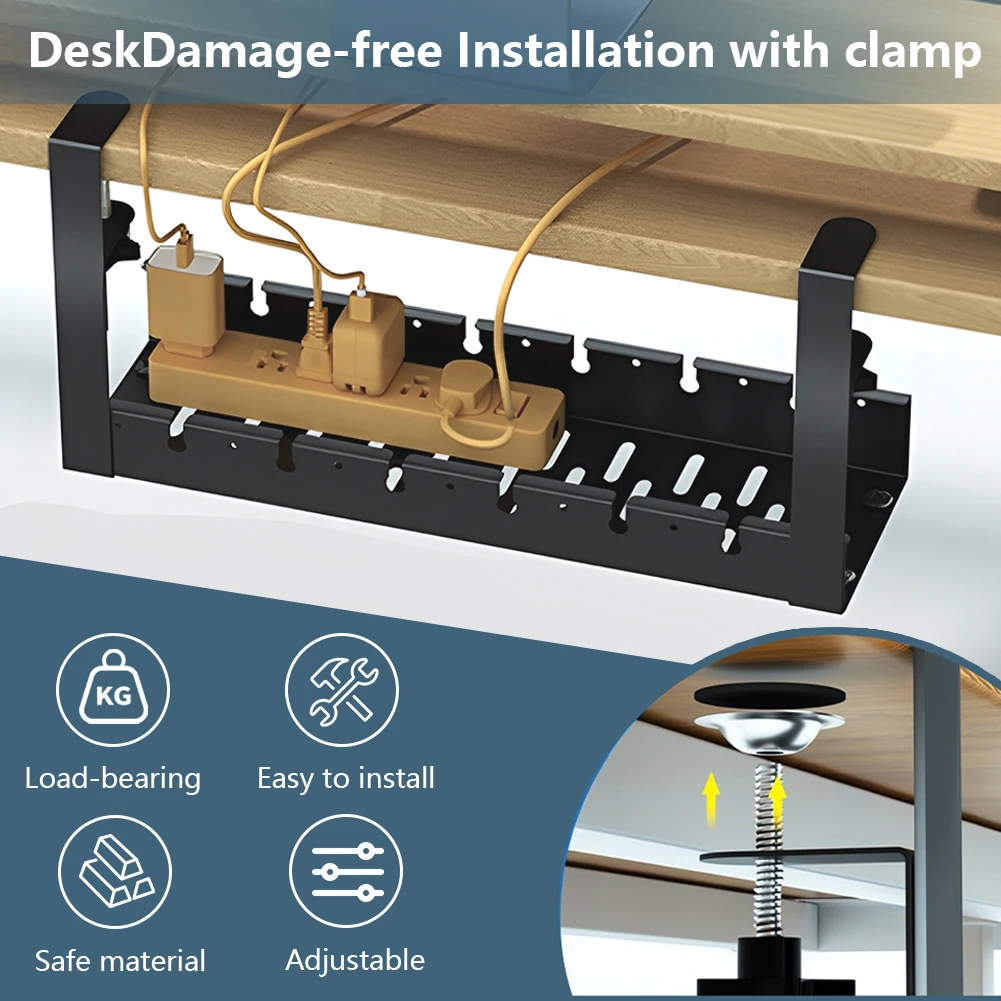 DeskDamage-free Installation with clamp

KG

Load-bearing

Easy to install

Safe material

Adjustable