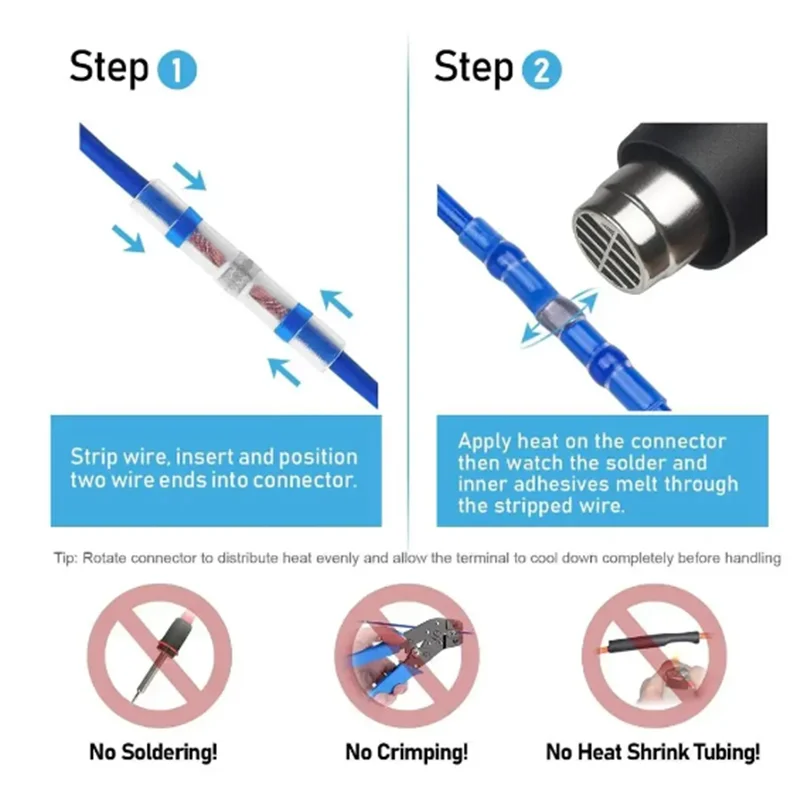 Step 1

Strip wire, insert and position two wire ends into connector.

Step 2

Apply heat on the connector then watch the solder and inner adhesives melt through the stripped wire.

Tip: Rotate connector to distribute heat evenly and allow the terminal to cool down completely before handling

No Soldering!

No Crimping!

No Heat Shrink Tubing!