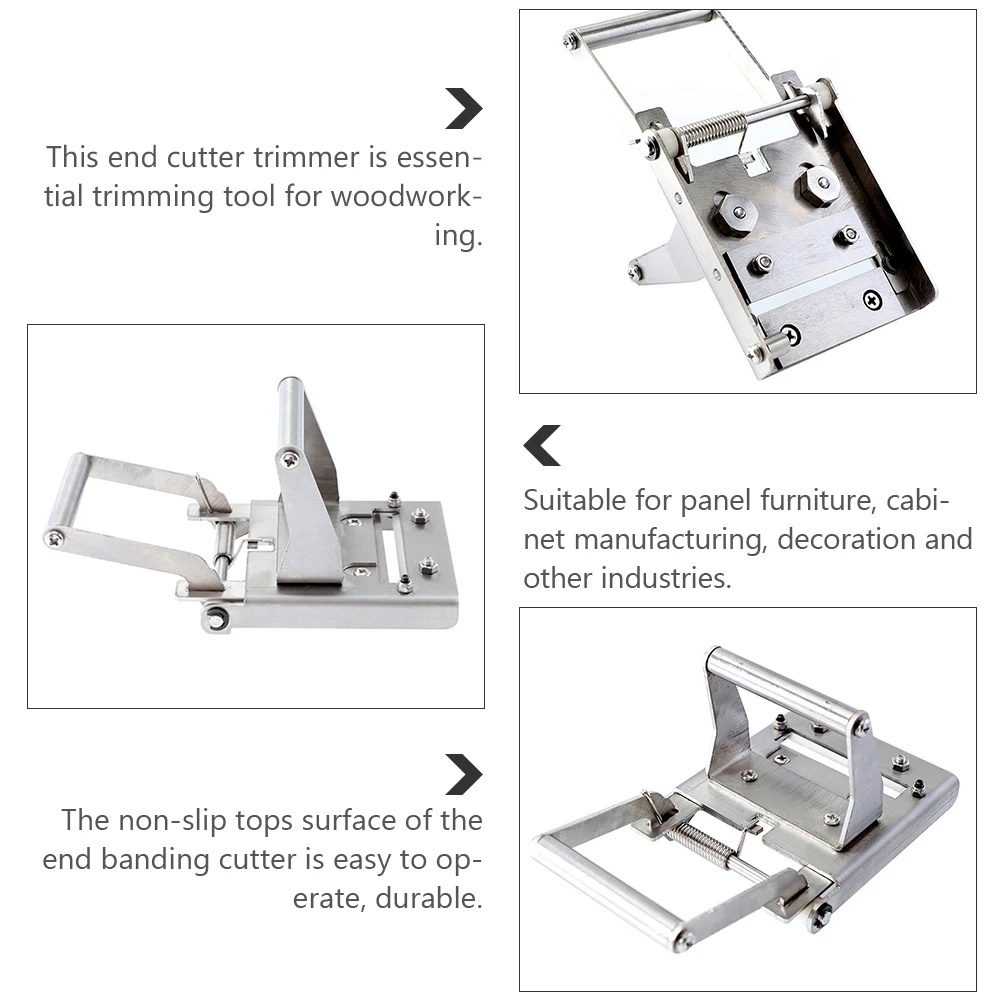 This end cutter trimmer is essential trimming tool for woodworking.

Suitable for panel furniture, cabinet manufacturing, decoration and other industries.

The non-slip tops surface of the end banding cutter is easy to operate, durable.