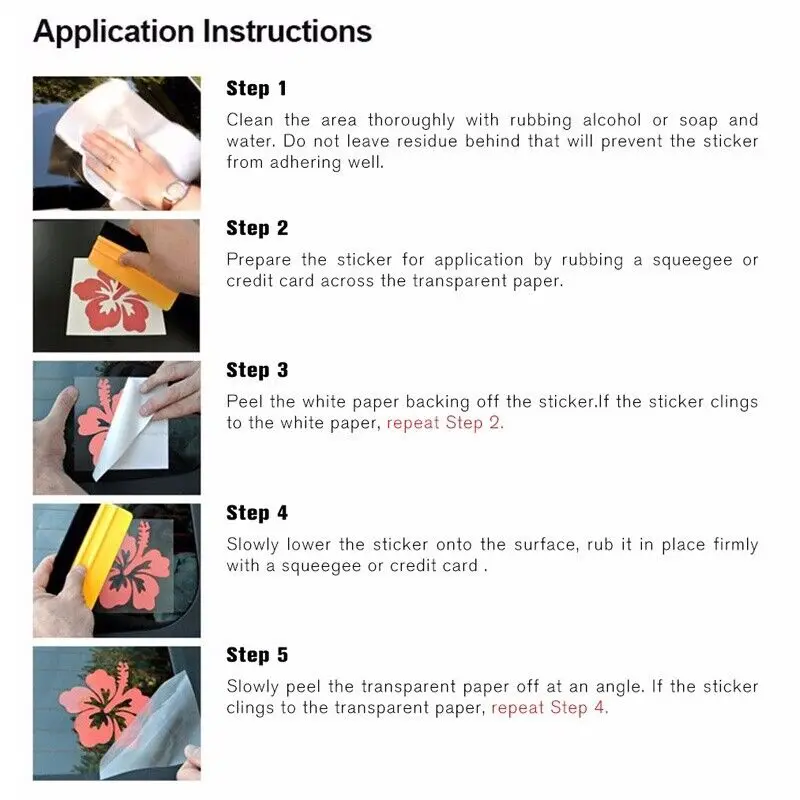 Application Instructions

Step 1

Clean the area thoroughly with rubbing alcohol or soap and water. Do not leave residue behind that will prevent the sticker from adhering well.

Step 2

Prepare the sticker for application by rubbing a squeegee or credit card across the transparent paper.

Step 3

Peel the white paper backing off the sticker.If the sticker clings to the white paper, repeat Step 2.

Step 4

Slowly lower the sticker onto the surface, rub it in place firmly with a squeegee or credit card .

Step 5

Slowly peel the transparent paper off at an angle. If the sticker clings to the transparent paper, repeat Step 4.