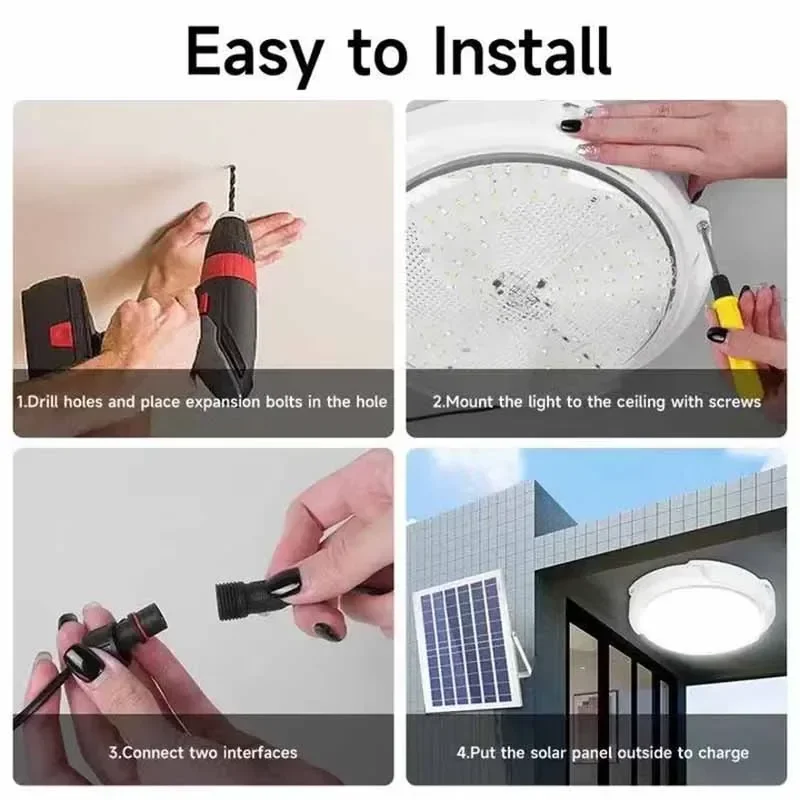 Easy to Install

1.Drill holes and place expansion bolts in the hole

2.Mount the light to the ceiling with screws

3.Connect two interfaces

4.Put the solar panel outside to charge