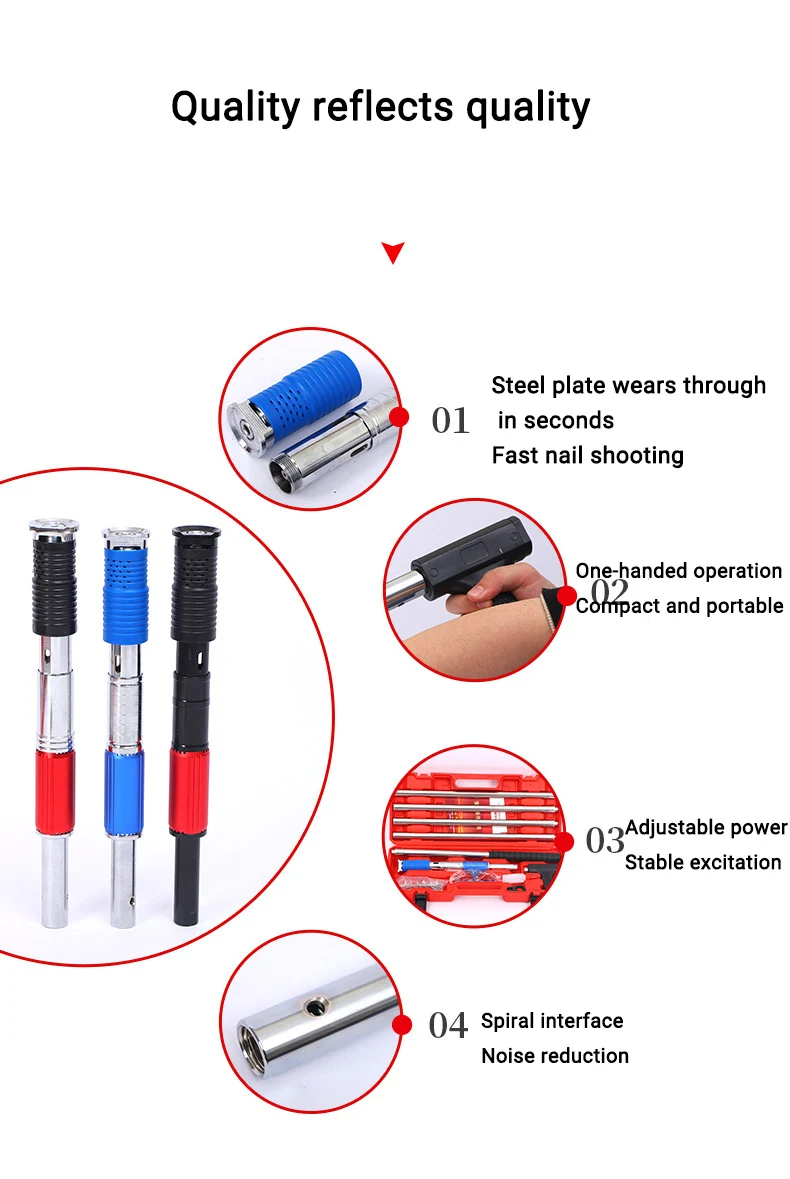 Quality reflects quality

01 Steel plate wears through in seconds
Fast nail shooting

02 One-handed operation
Compact and portable

03 Adjustable power
Stable excitation

04 Spiral interface
Noise reduction