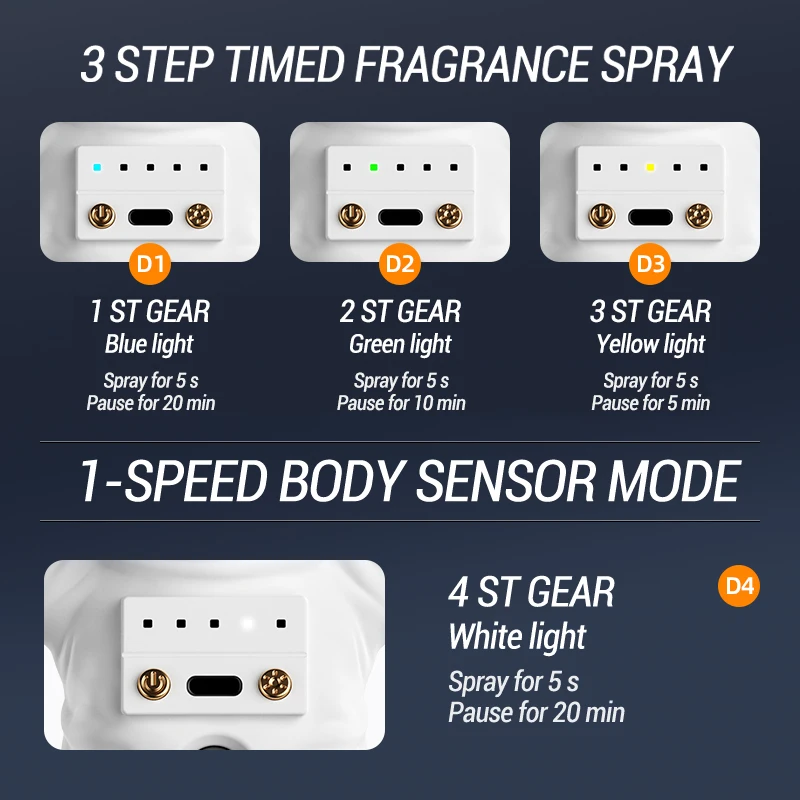 3 STEP TIMED FRAGRANCE SPRAY

D1

1 ST GEAR
Blue light
Spray for 5 s
Pause for 20 min

D2

2 ST GEAR
Green light
Spray for 5 s
Pause for 10 min

D3

3 ST GEAR
Yellow light
Spray for 5 s
Pause for 5 min

1-SPEED BODY SENSOR MODE

4 ST GEAR
White light
Spray for 5 s
Pause for 20 min

D4