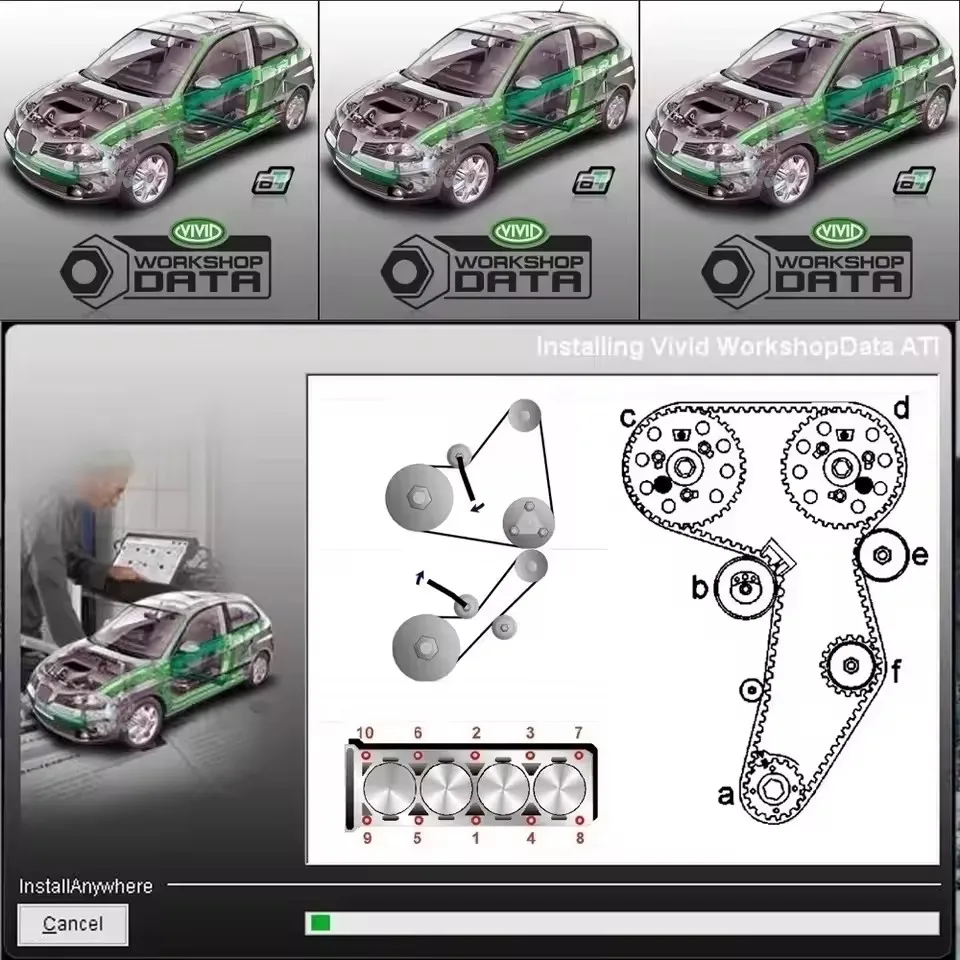 VIVID WORKSHOP DATA

VIVID WORKSHOP DATA

VIVID WORKSHOP DATA

Installing Vivid WorkshopData ATI

c d e b f a

10 6 2 3 7
9 5 1 4 8

InstallAnywhere

Cancel