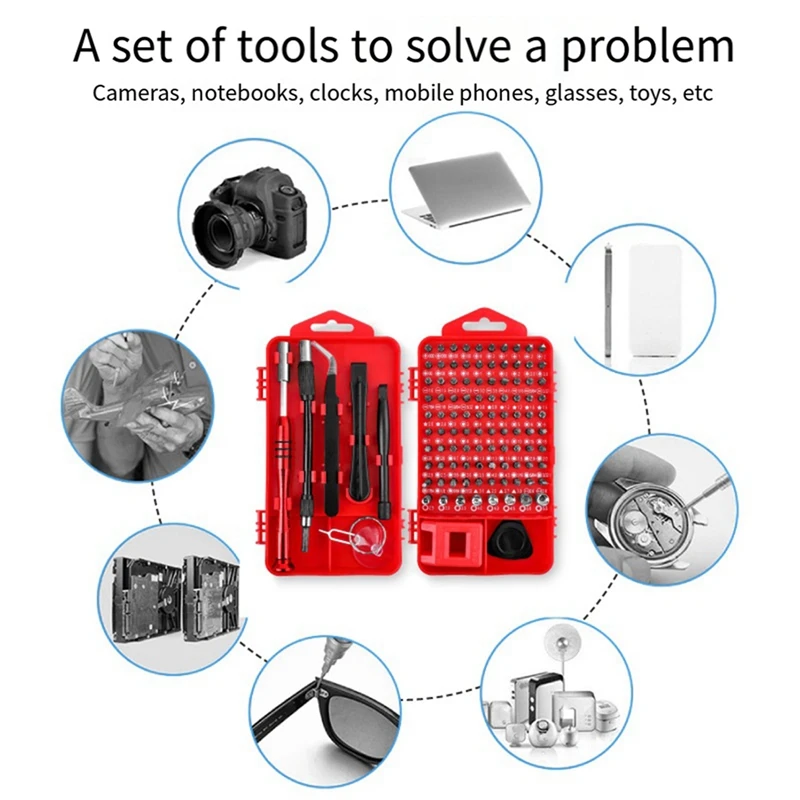 A set of tools to solve a problem

Cameras, notebooks, clocks, mobile phones, glasses, toys, etc