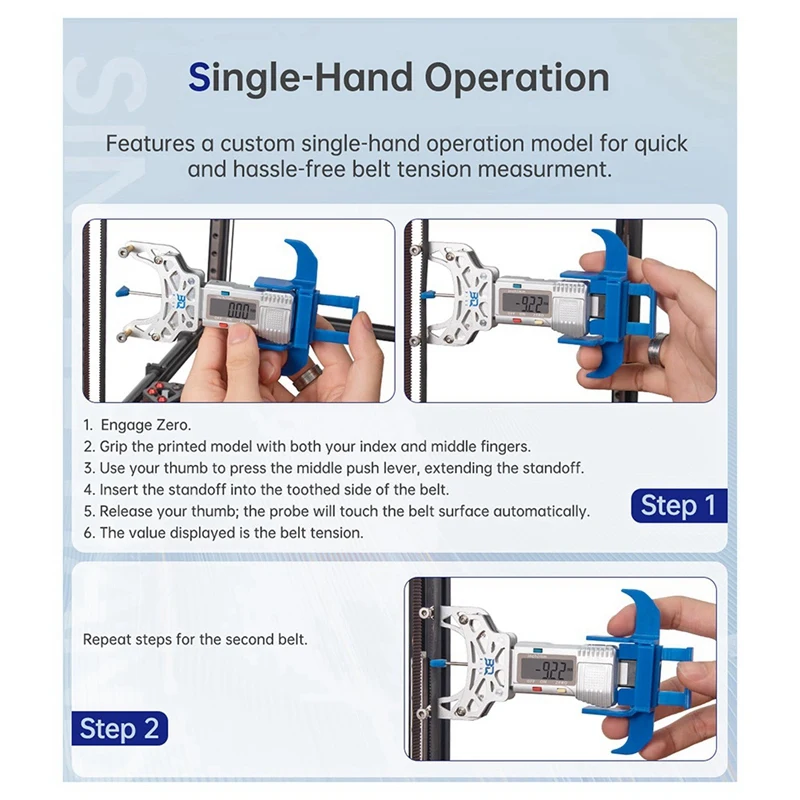 Single-Hand Operation

Features a custom single-hand operation model for quick and hassle-free belt tension measurment.

0.00

-9.22

1. Engage Zero.
2. Grip the printed model with both your index and middle fingers.
3. Use your thumb to press the middle push lever, extending the standoff.
4. Insert the standoff into the toothed side of the belt.
5. Release your thumb; the probe will touch the belt surface automatically.
6. The value displayed is the belt tension.

Step 1

Repeat steps for the second belt.

-9.22

Step 2