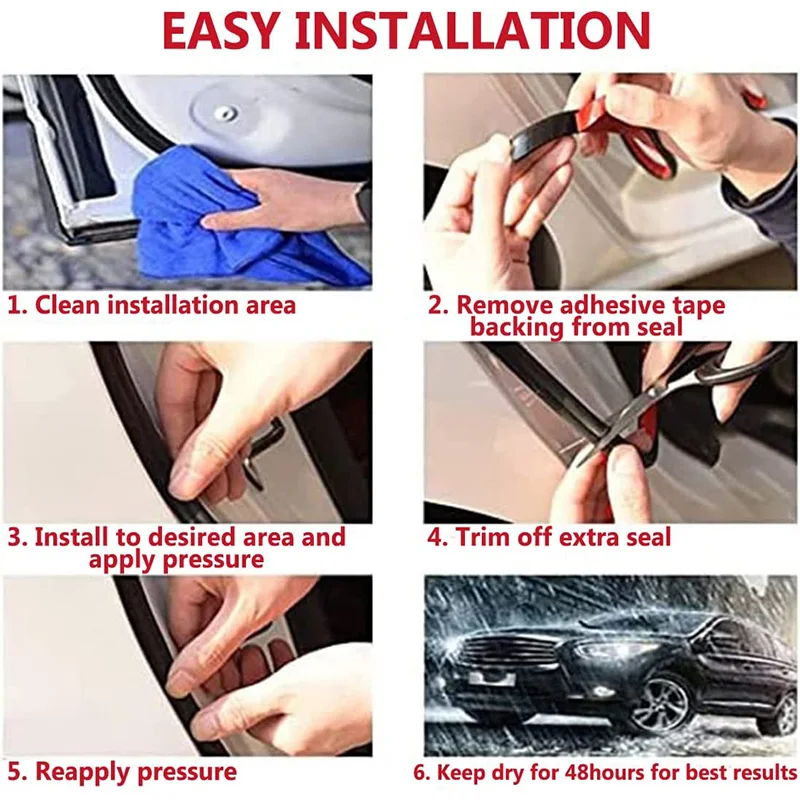 EASY INSTALLATION

1. Clean installation area

2. Remove adhesive tape backing from seal

3. Install to desired area and apply pressure

4. Trim off extra seal

5. Reapply pressure

6. Keep dry for 48hours for best results