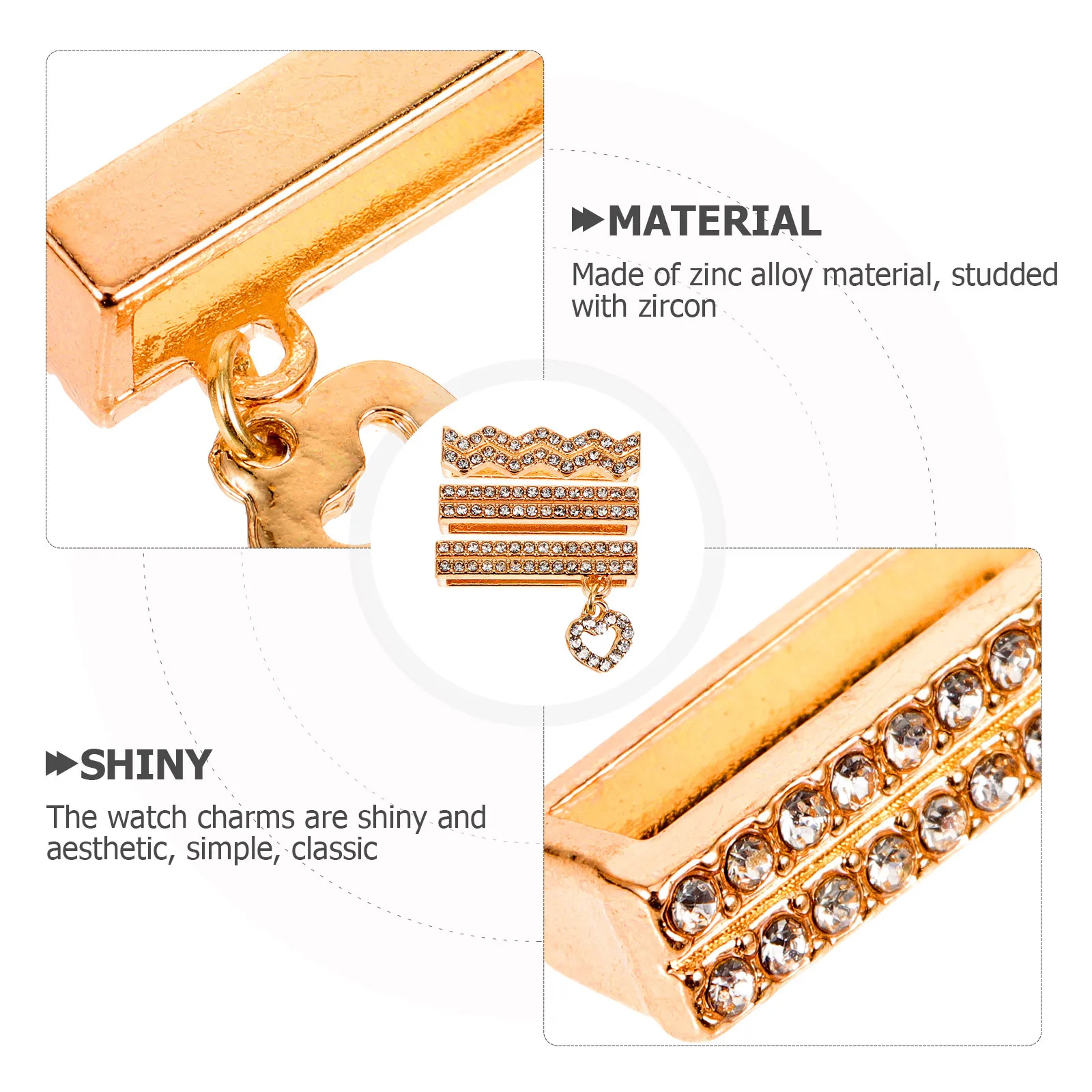 MATERIAL

Made of zinc alloy material, studded with zircon

SHINY

The watch charms are shiny and aesthetic, simple, classic