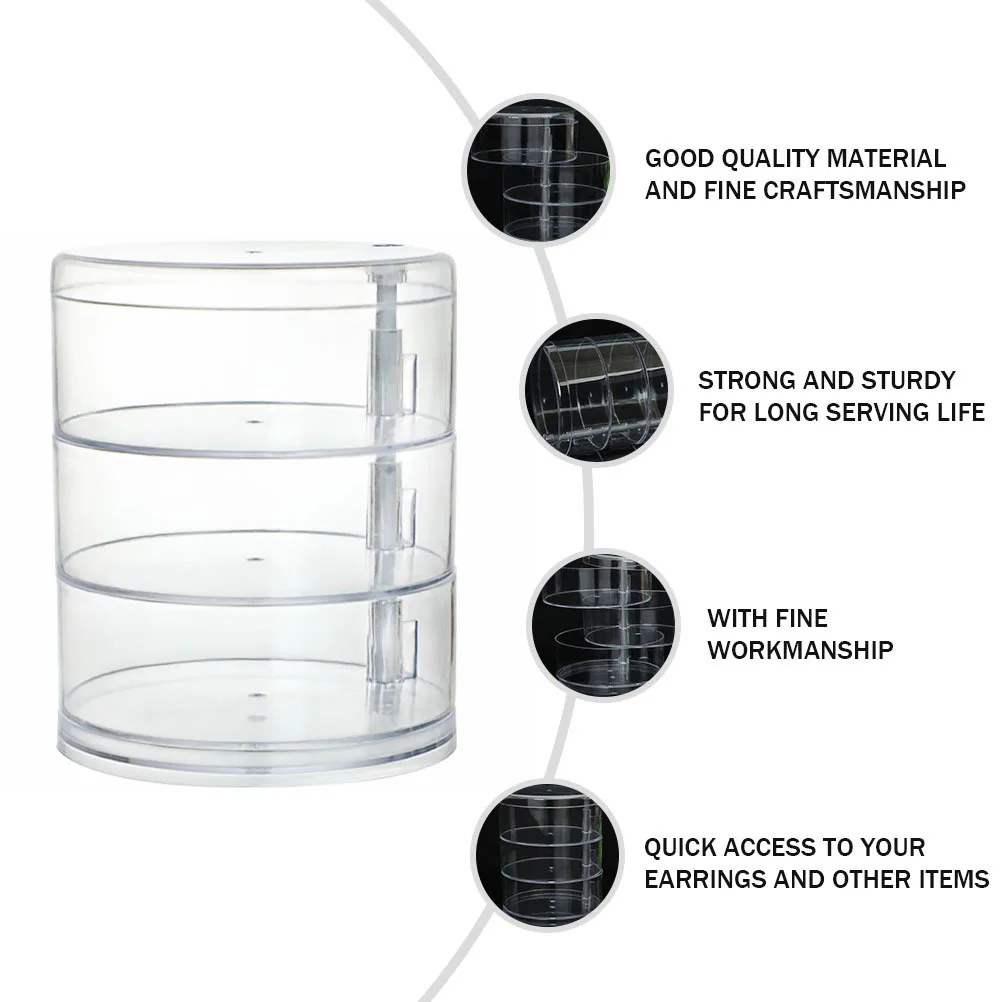 GOOD QUALITY MATERIAL AND FINE CRAFTSMANSHIP

STRONG AND STURDY FOR LONG SERVING LIFE

WITH FINE WORKMANSHIP

QUICK ACCESS TO YOUR EARRINGS AND OTHER ITEMS