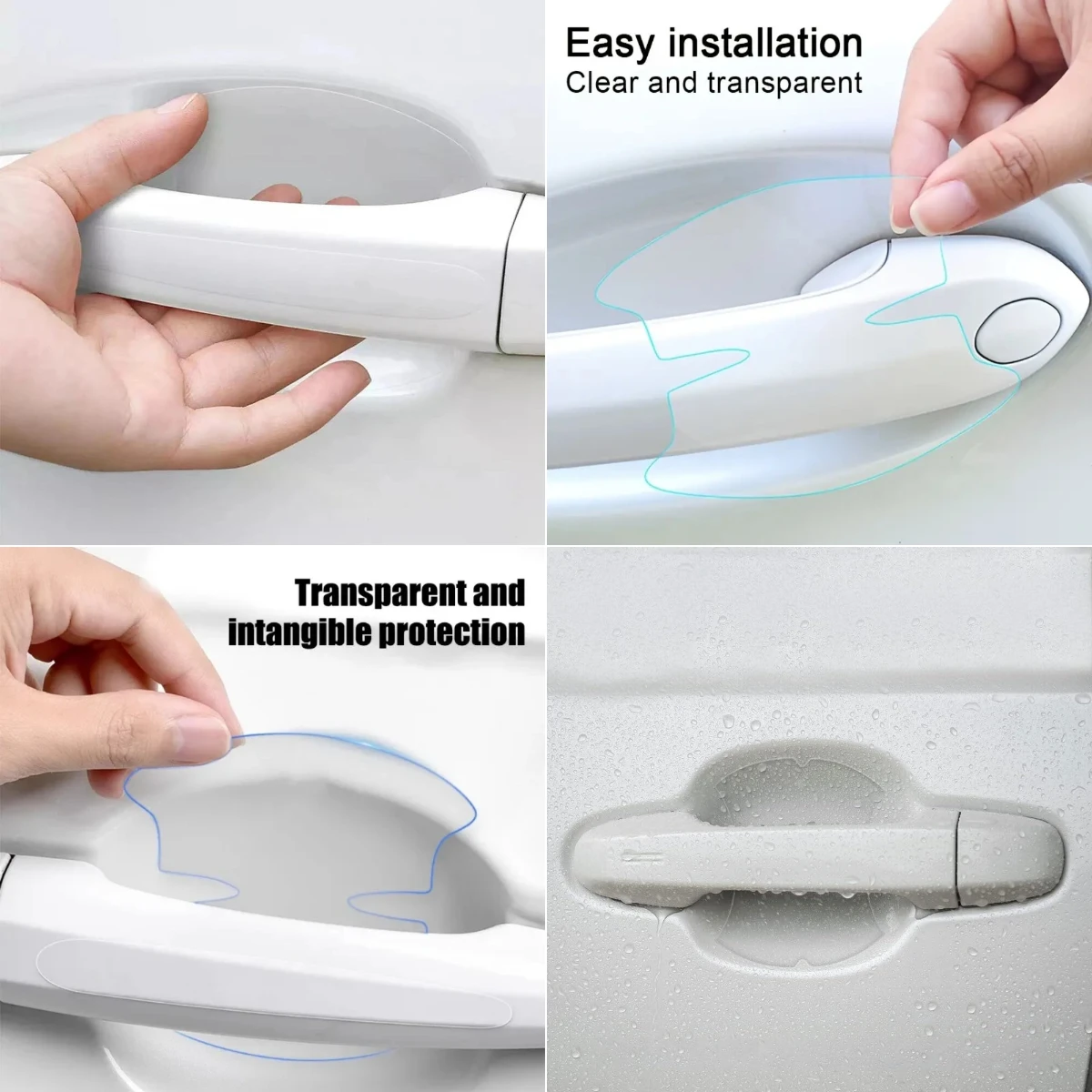 Easy installation
Clear and transparent

Transparent and intangible protection