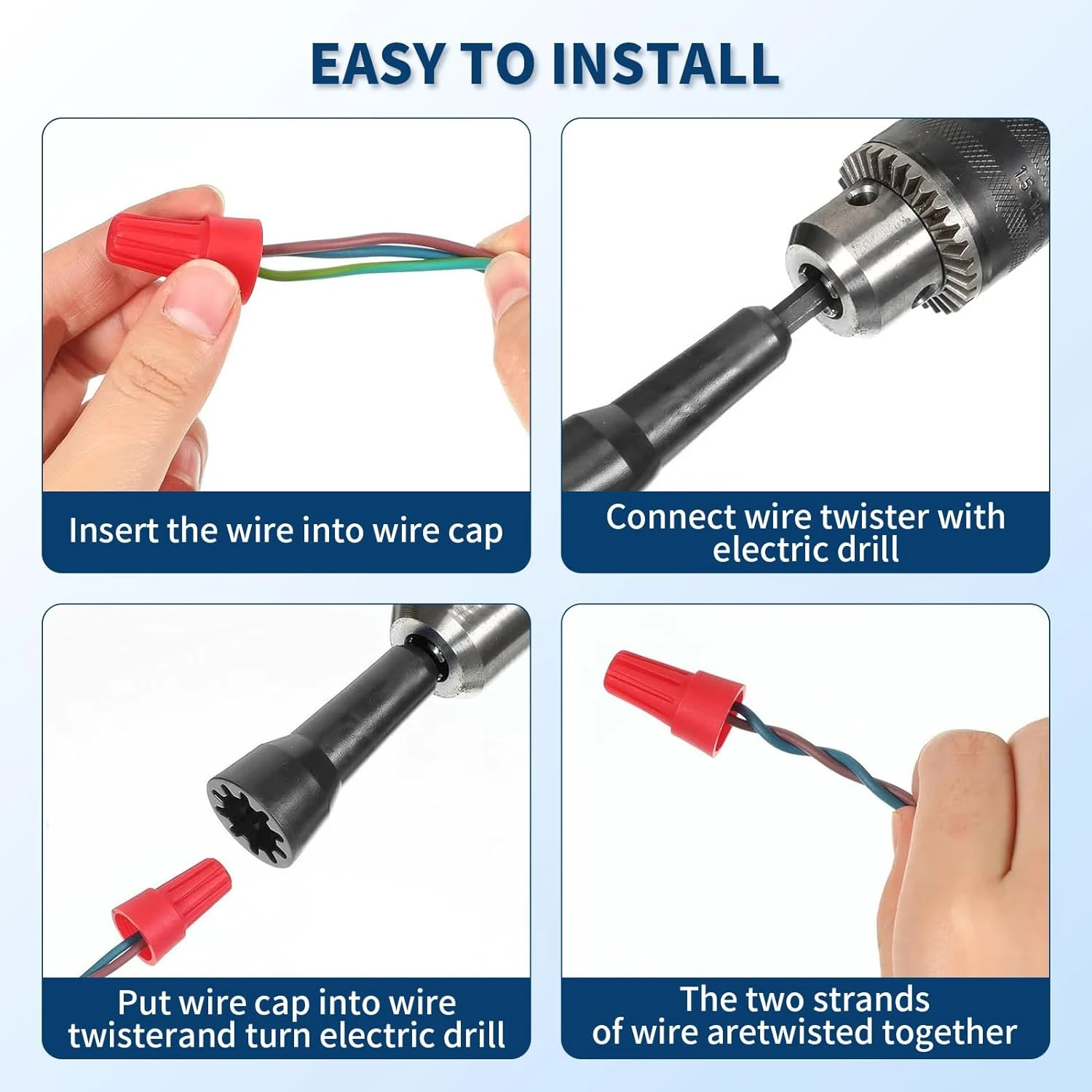 EASY TO INSTALL

Insert the wire into wire cap

Connect wire twister with electric drill

Put wire cap into wire twisterand turn electric drill

The two strands of wire aretwisted together