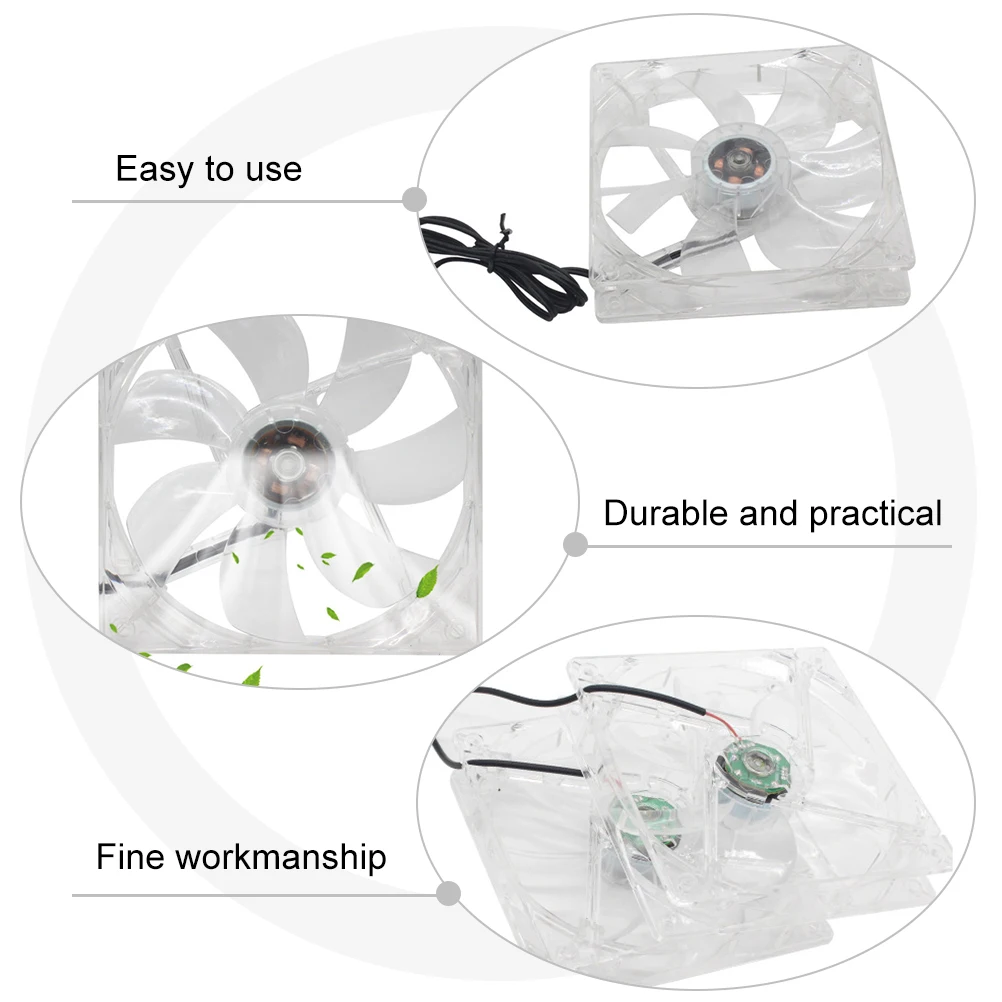 Easy to use

Durable and practical

Fine workmanship