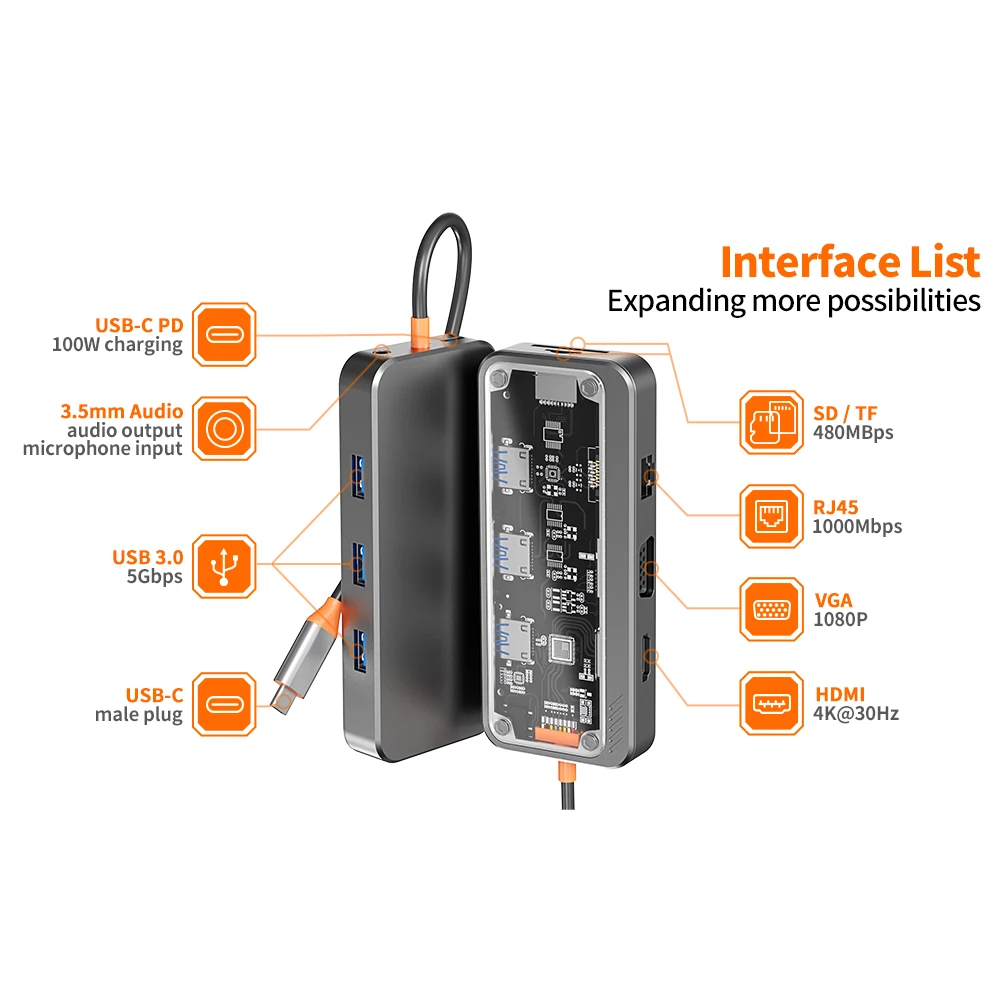 Interface List
Expanding more possibilities

USB-C PD
100W charging

3.5mm Audio
audio output
microphone input

USB 3.0
5Gbps

USB-C
male plug

SD / TF
480MBps

RJ45
1000Mbps

VGA
1080P

HDMI
4K@30Hz