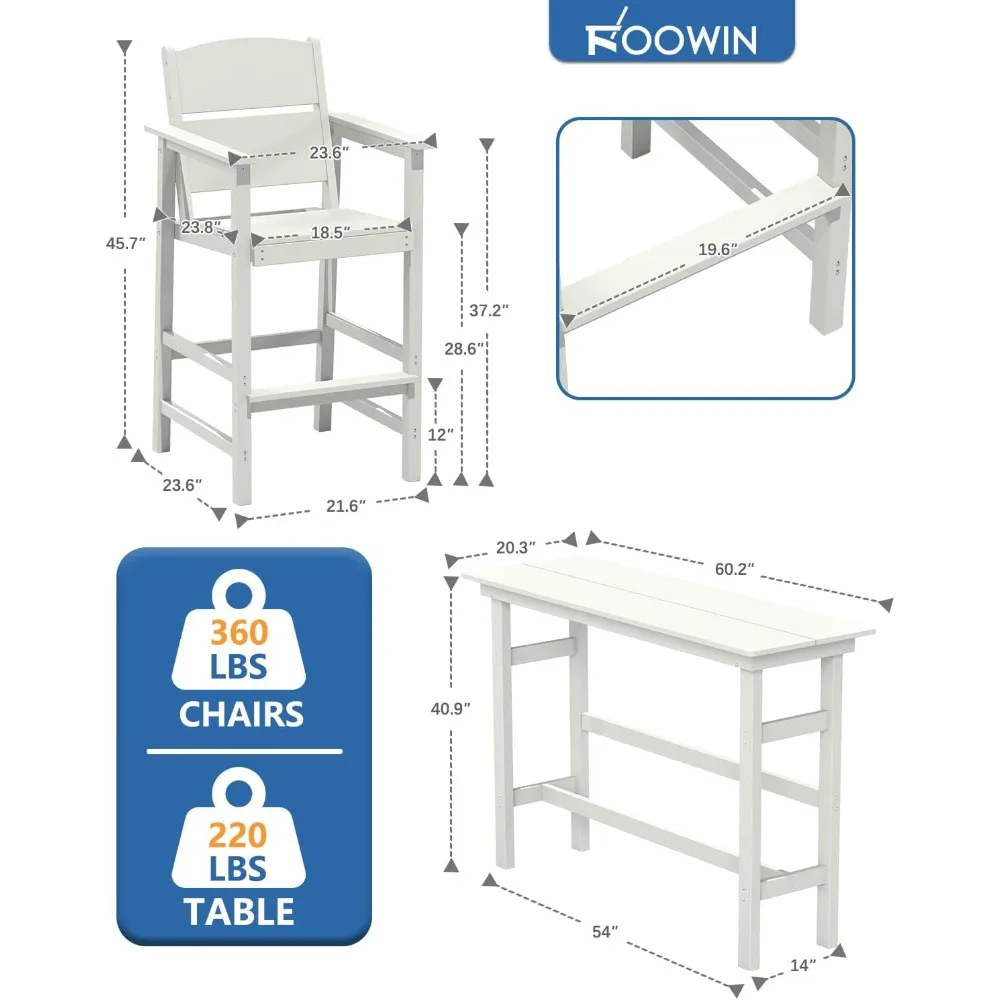 ROOWIN

23.6″
23.8″
18.5″
45.7″
37.2″
28.6″
12″
23.6″
21.6″

19.6″

360
LBS
CHAIRS

220
LBS
TABLE

20.3″
60.2″
40.9″
54″
14″