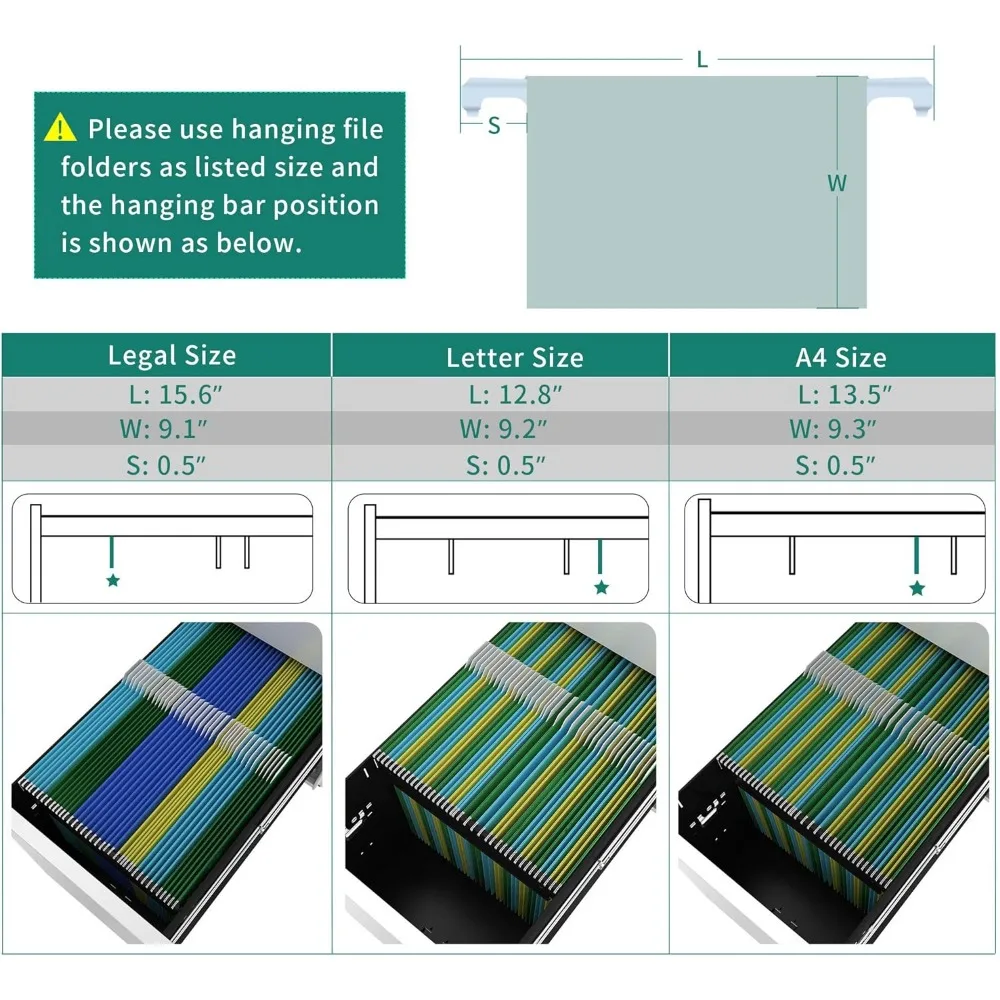 Please use hanging file folders as listed size and the hanging bar position is shown as below.

L
S
W

| Legal Size | Letter Size | A4 Size |
|---|---|---|
| L: 15.6″ | L: 12.8″ | L: 13.5″ |
| W: 9.1″ | W: 9.2″ | W: 9.3″ |
| S: 0.5″ | S: 0.5″ | S: 0.5″ |