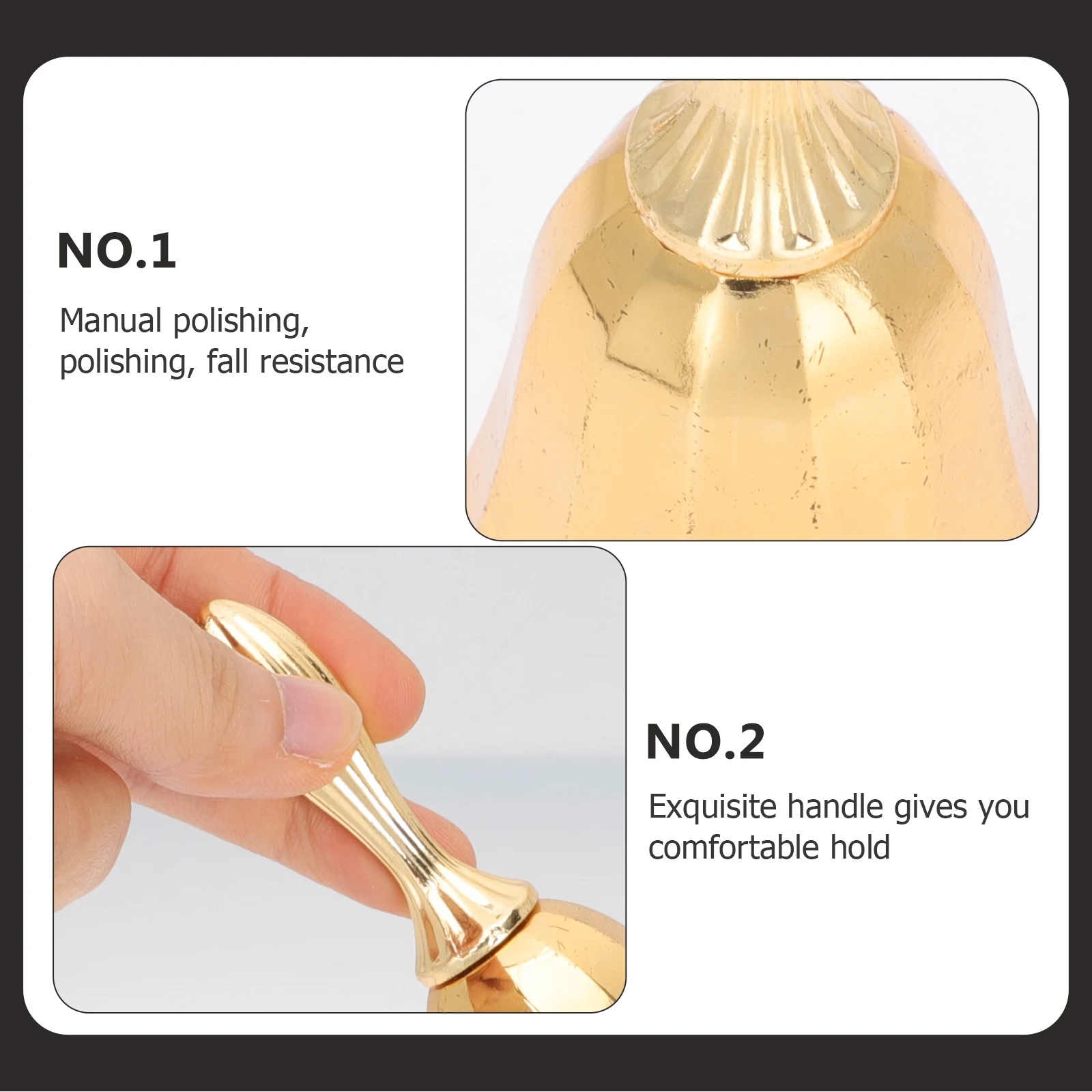 NO.1

Manual polishing, polishing, fall resistance

NO.2

Exquisite handle gives you comfortable hold