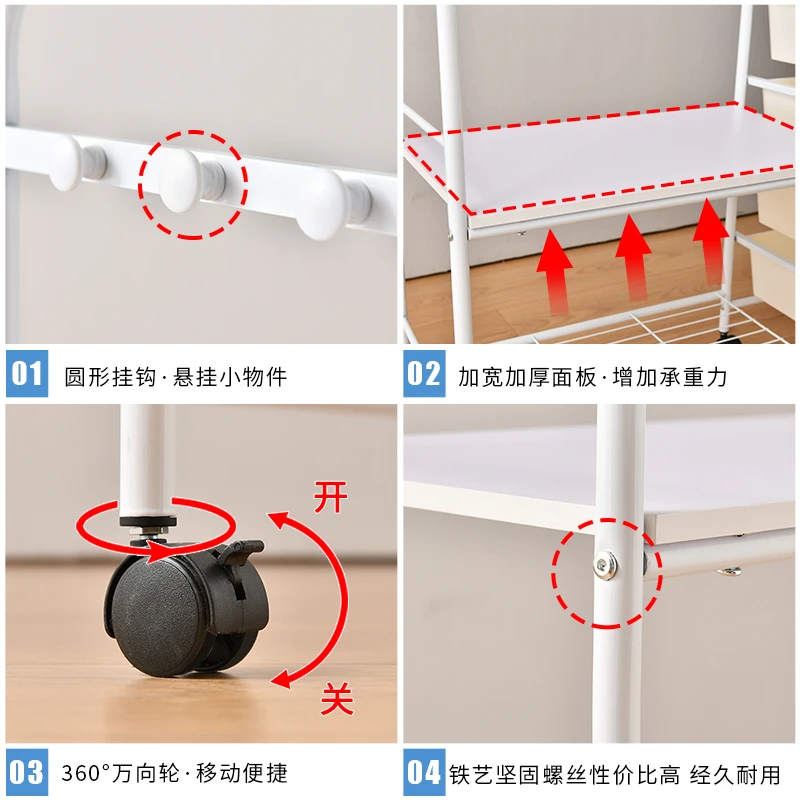 01 圆形挂钩·悬挂小物件

02 加宽加厚面板·增加承重力

开

关

03 360°万向轮·移动便捷

04 铁艺坚固螺丝性价比高 经久耐用