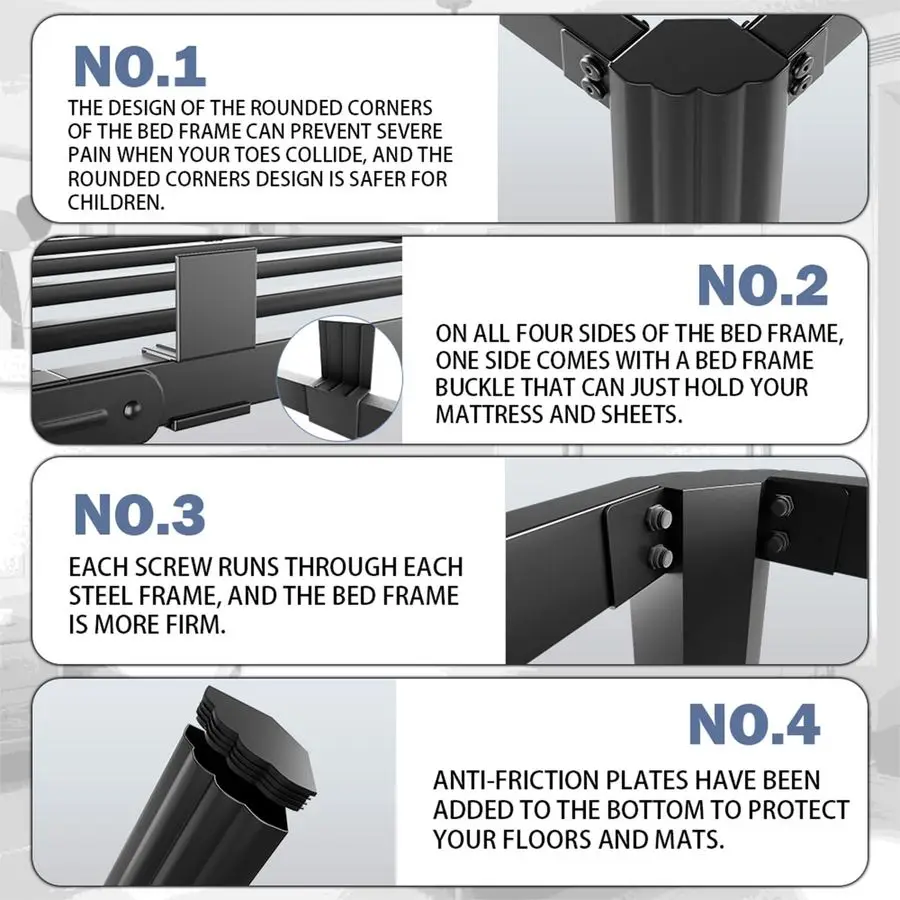 NO.1

THE DESIGN OF THE ROUNDED CORNERS OF THE BED FRAME CAN PREVENT SEVERE PAIN WHEN YOUR TOES COLLIDE, AND THE ROUNDED CORNERS DESIGN IS SAFER FOR CHILDREN.

NO.2

ON ALL FOUR SIDES OF THE BED FRAME, ONE SIDE COMES WITH A BED FRAME BUCKLE THAT CAN JUST HOLD YOUR MATTRESS AND SHEETS.

NO.3

EACH SCREW RUNS THROUGH EACH STEEL FRAME, AND THE BED FRAME IS MORE FIRM.

NO.4

ANTI-FRICTION PLATES HAVE BEEN ADDED TO THE BOTTOM TO PROTECT YOUR FLOORS AND MATS.