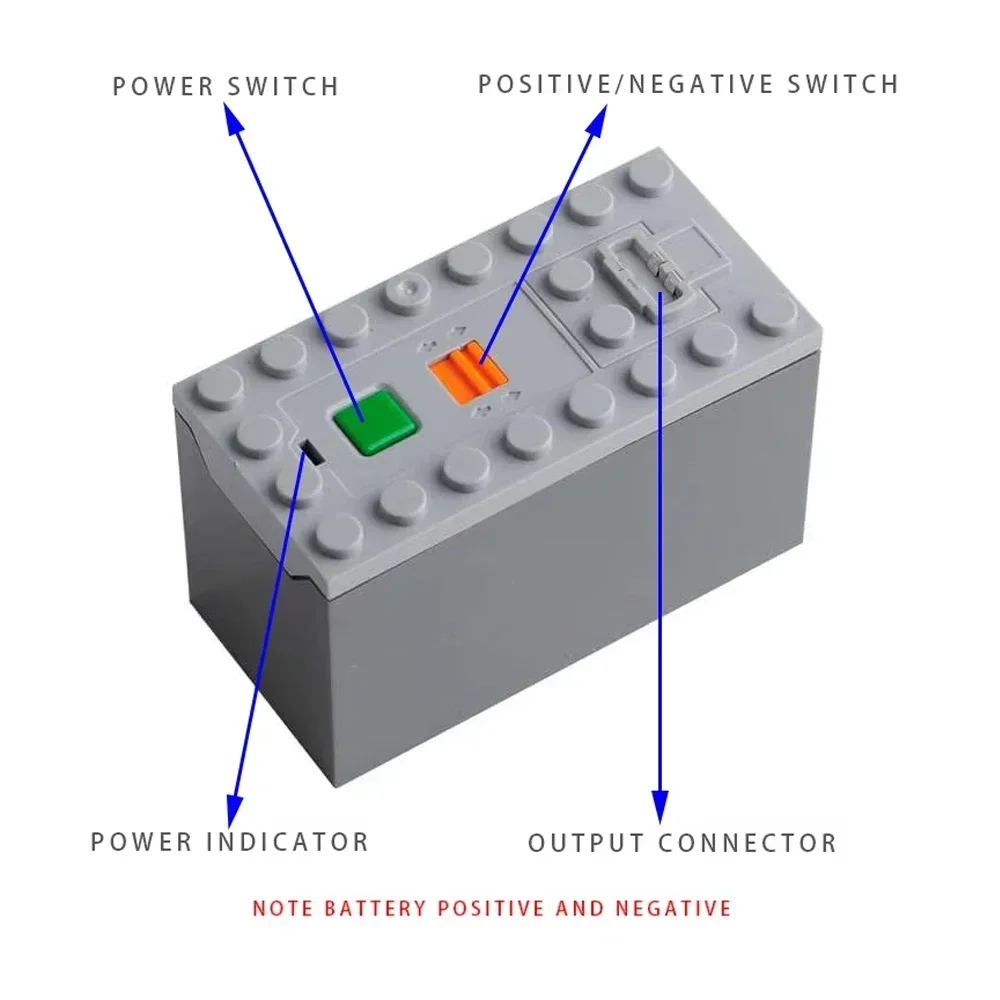 POWER SWITCH

POSITIVE/NEGATIVE SWITCH

POWER INDICATOR

OUTPUT CONNECTOR

NOTE BATTERY POSITIVE AND NEGATIVE