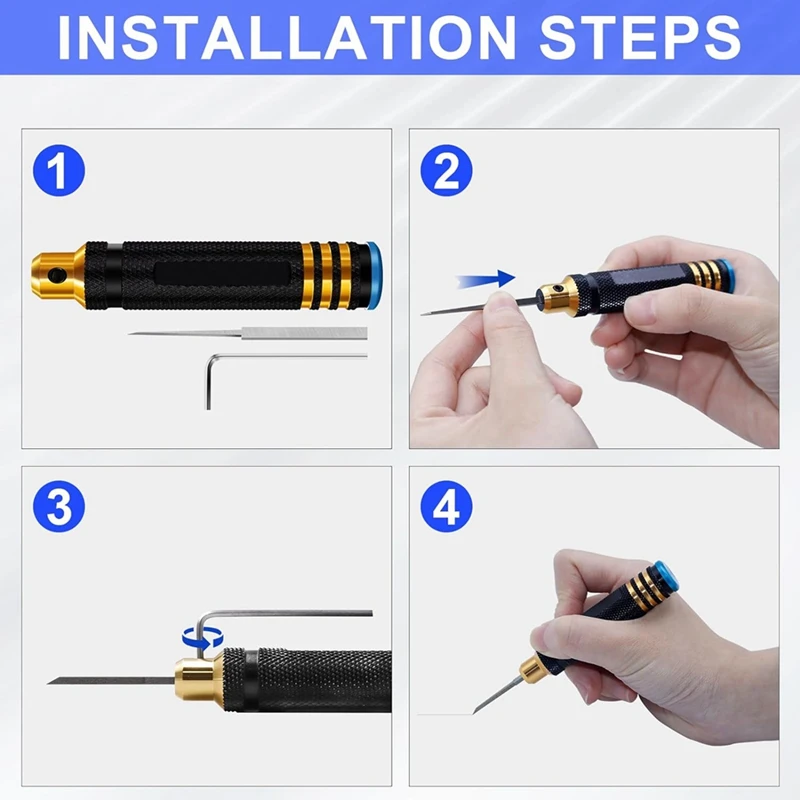 INSTALLATION STEPS

1

2

3

4