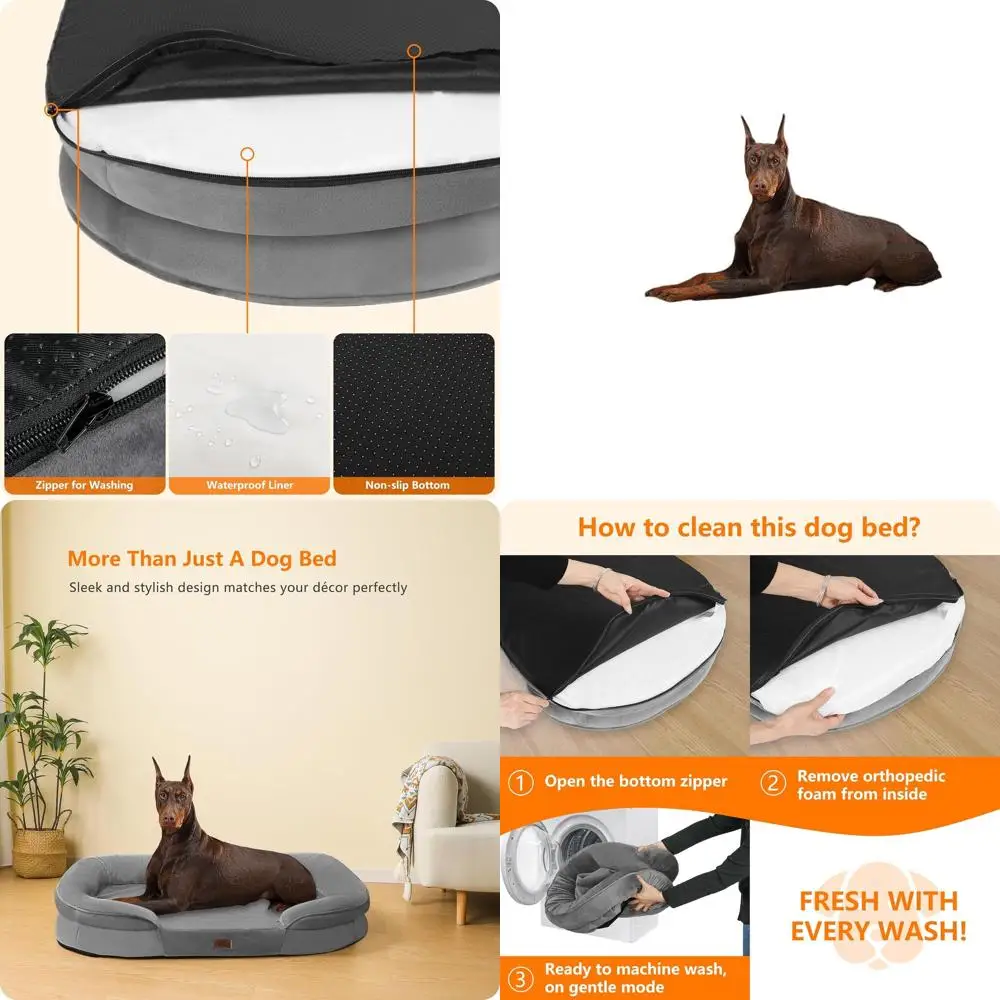 Zipper for Washing
Waterproof Liner
Non-slip Bottom

More Than Just A Dog Bed
Sleek and stylish design matches your décor perfectly

How to clean this dog bed?
① Open the bottom zipper
② Remove orthopedic foam from inside
③ Ready to machine wash, on gentle mode
FRESH WITH EVERY WASH!