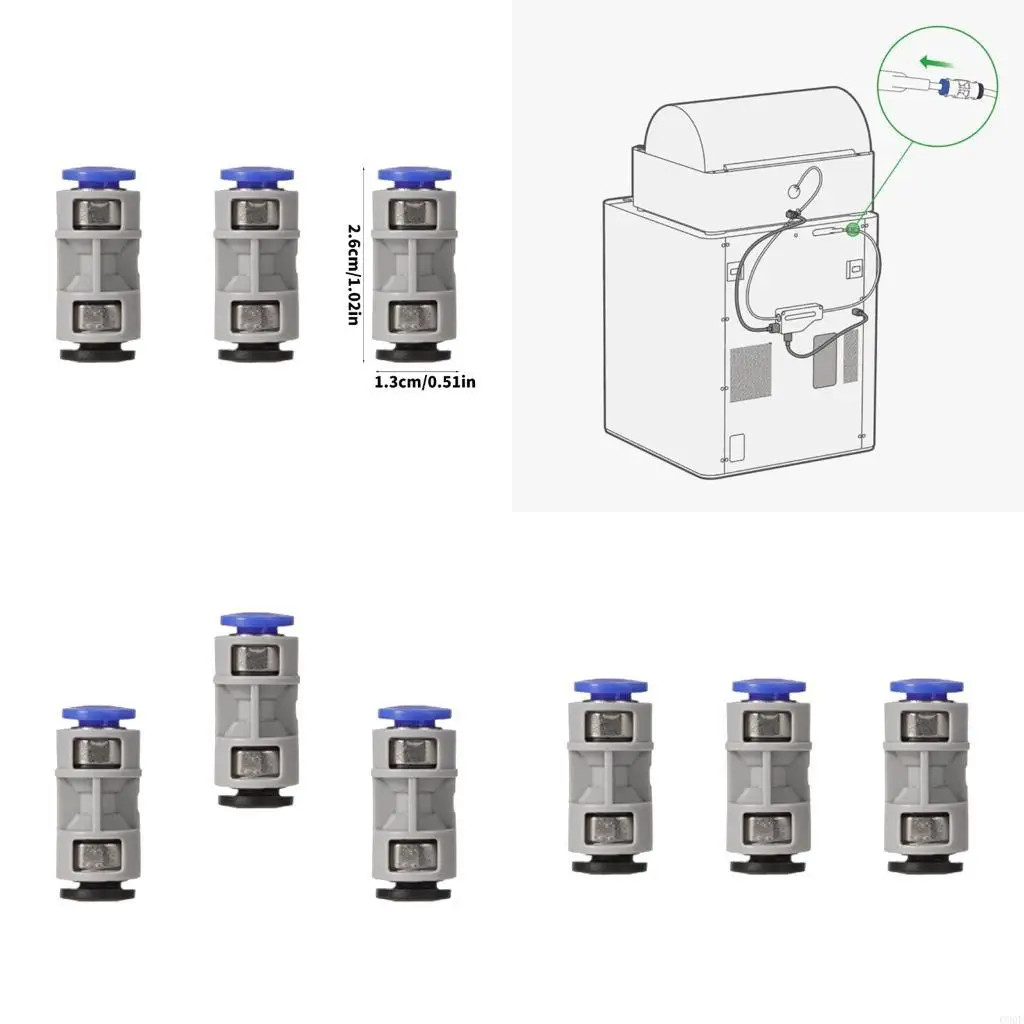 2.6cm/1.02in

1.3cm/0.51in