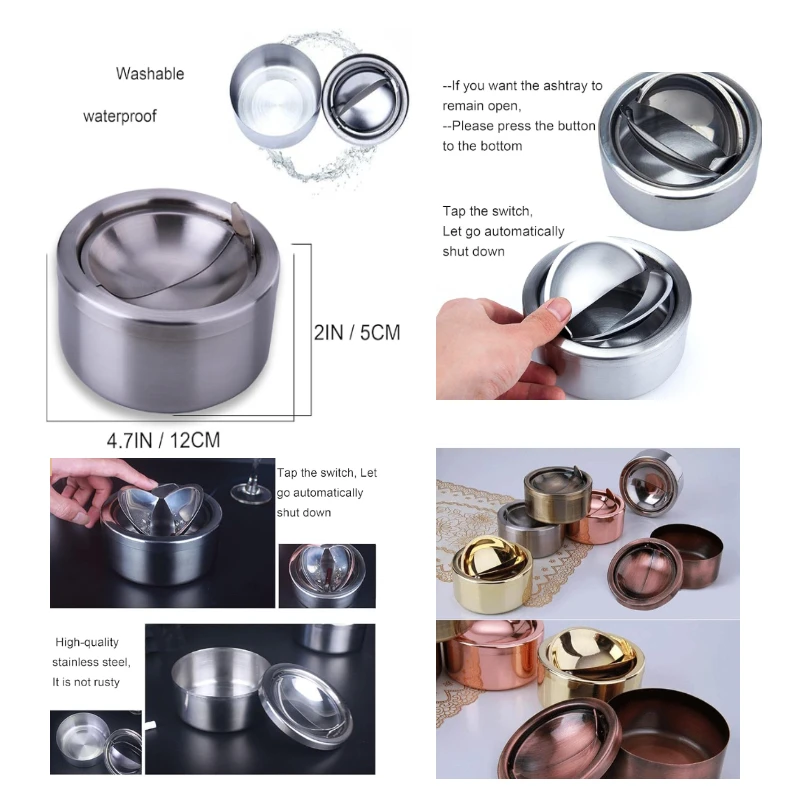 Washable

waterproof

--If you want the ashtray to remain open,
--Please press the button to the bottom

Tap the switch,
Let go automatically shut down

2IN / 5CM

4.7IN / 12CM

Tap the switch, Let go automatically shut down

High-quality stainless steel, It is not rusty