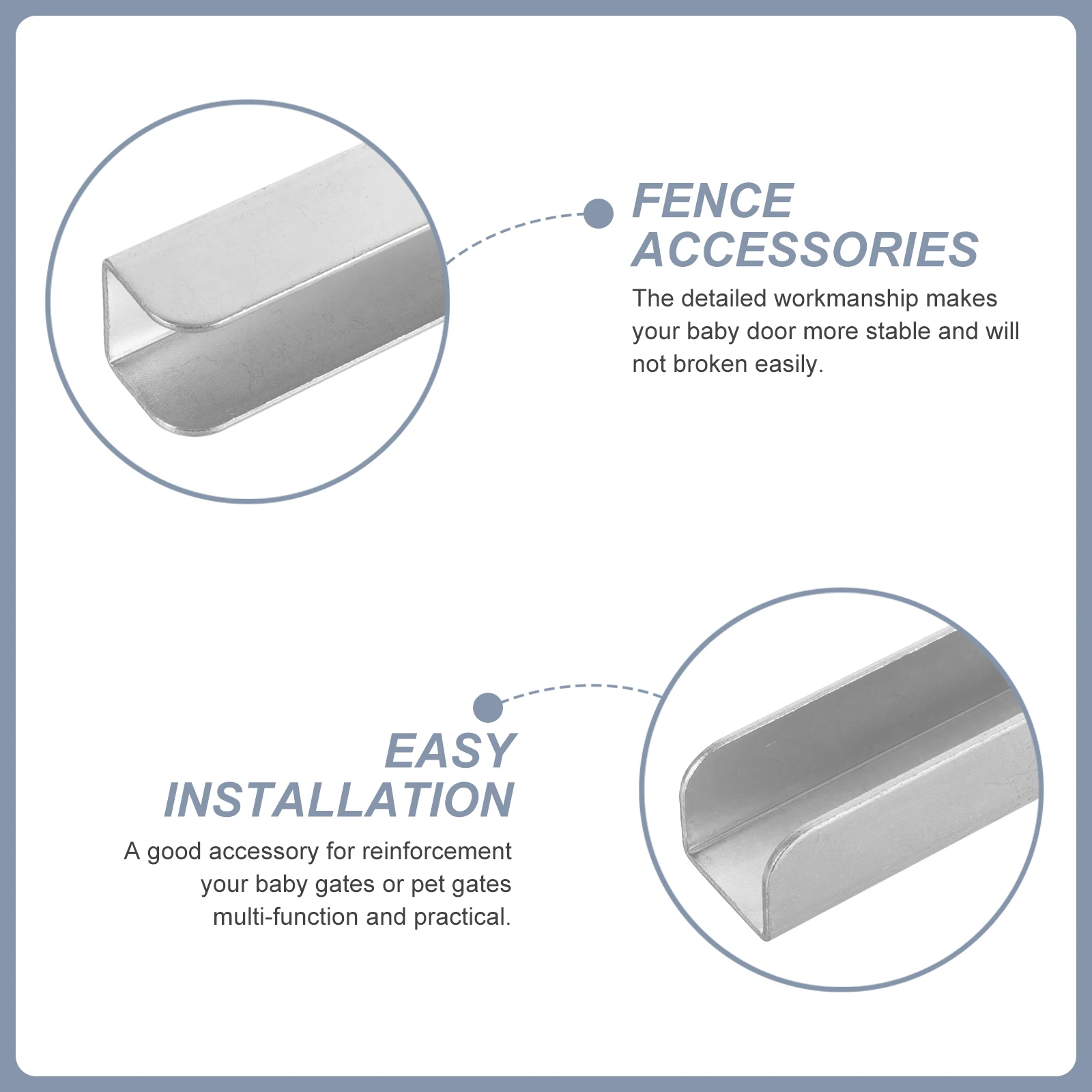 FENCE ACCESSORIES

The detailed workmanship makes your baby door more stable and will not broken easily.

EASY INSTALLATION

A good accessory for reinforcement your baby gates or pet gates multi-function and practical.