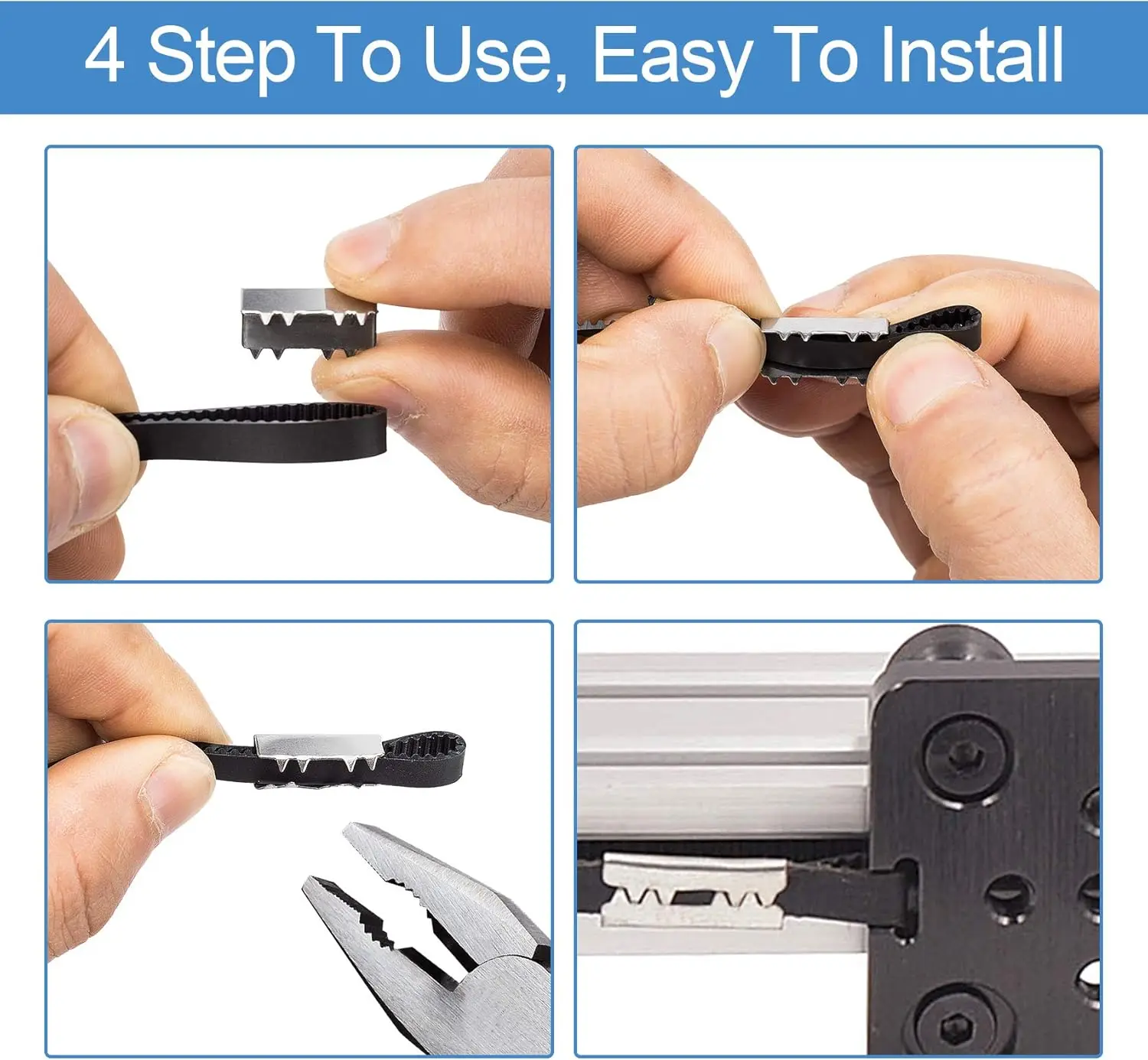 4 Step To Use, Easy To Install