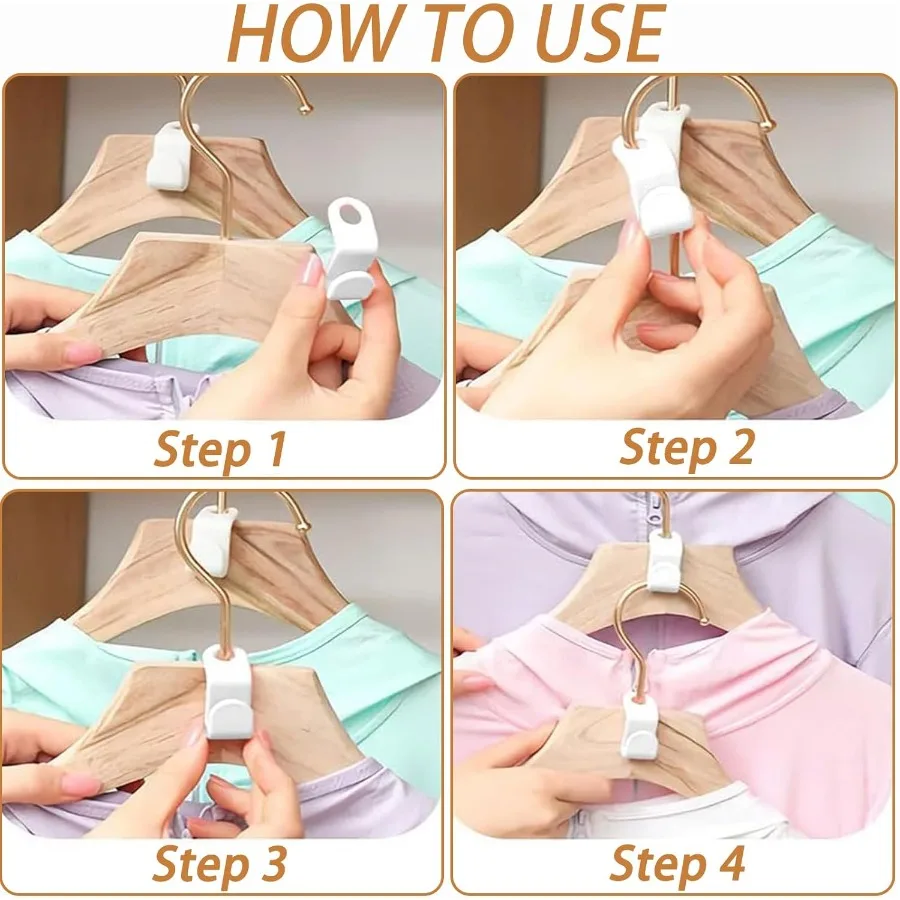 HOW TO USE

Step 1

Step 2

Step 3

Step 4