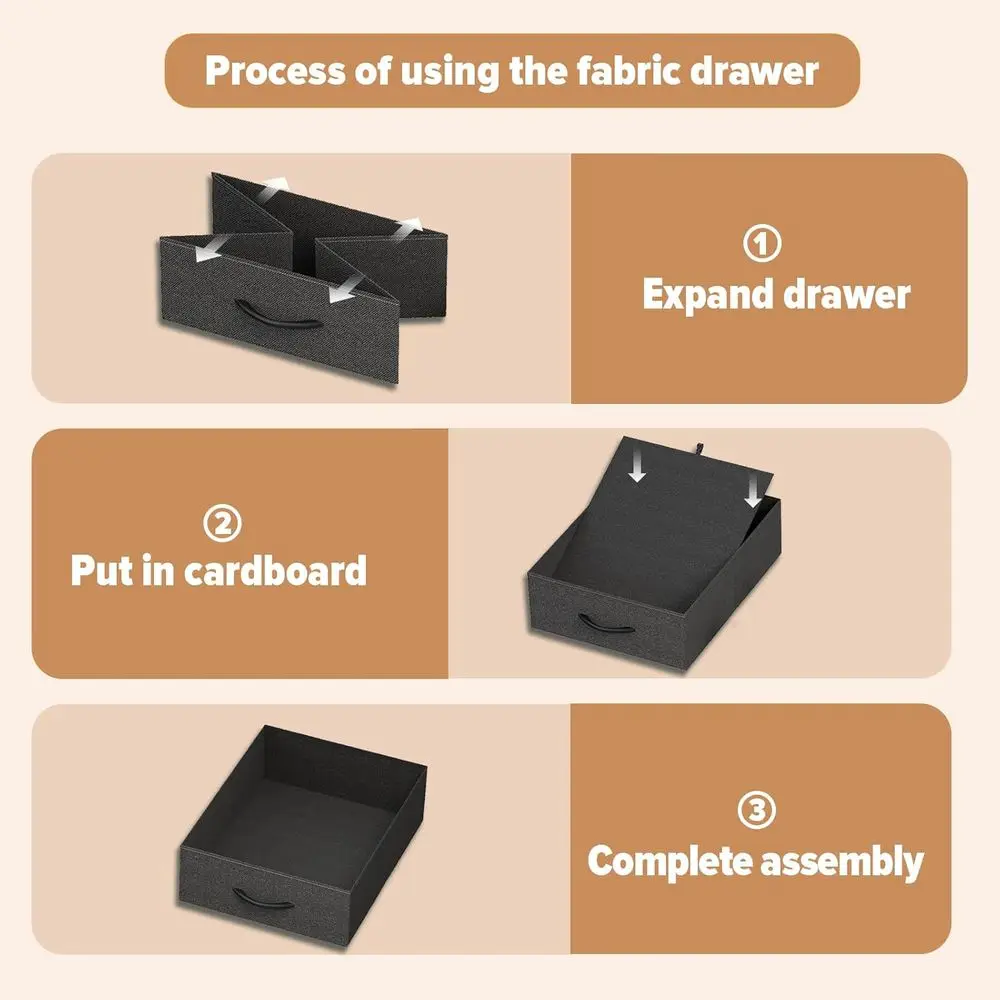 Process of using the fabric drawer

①
Expand drawer

②
Put in cardboard

③
Complete assembly